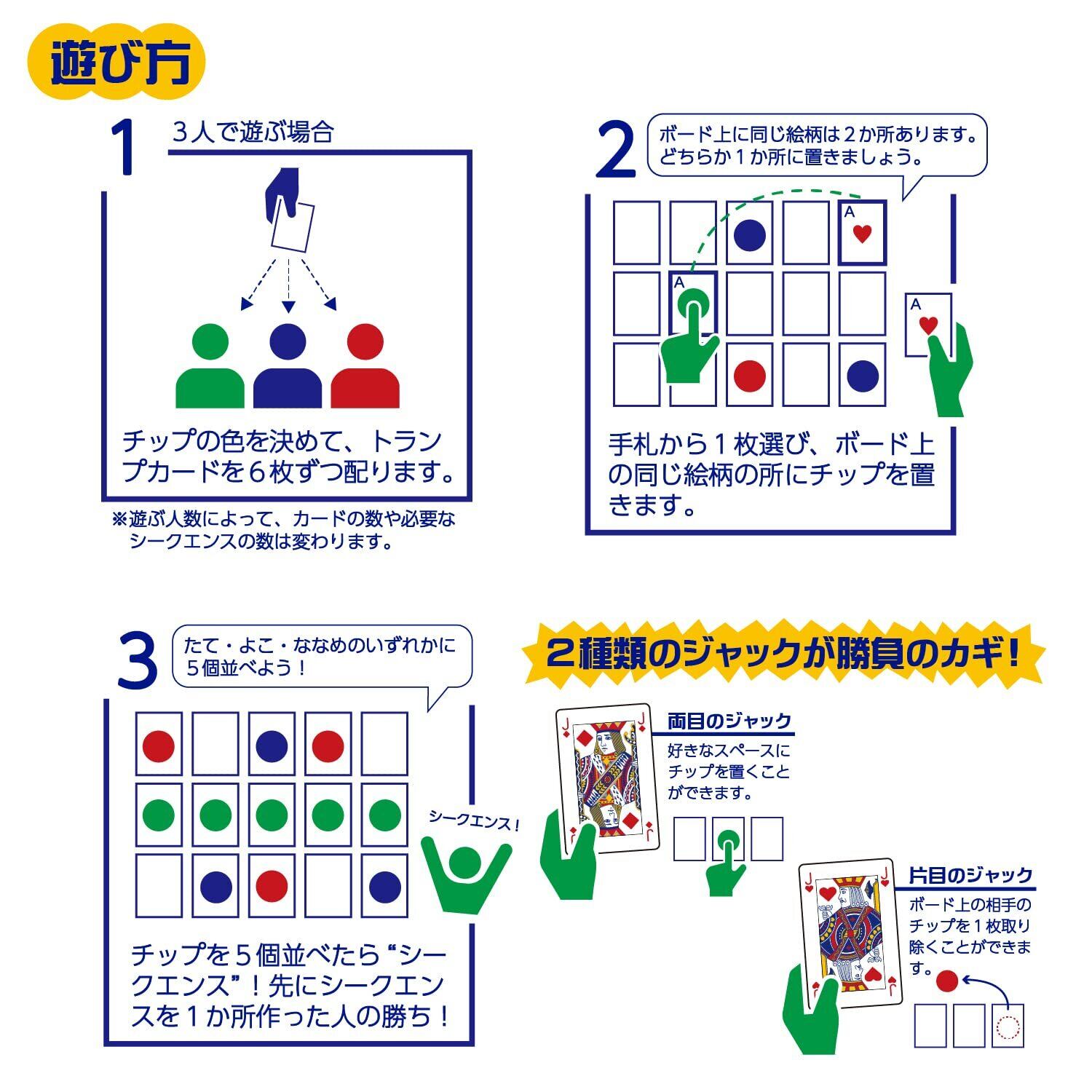 遊び方

1
3人で遊ぶ場合

チップの色を決めて、トランプカードを6枚ずつ配ります。

※遊ぶ人数によって、カードの数や必要なシークエンスの数は変わります。

2
ボード上に同じ絵柄は2か所あります。どちらか1か所に置きましょう。

A
A
A

手札から1枚選び、ボード上の同じ絵柄の所にチップを置きます。

3
たて・よこ・ななめのいずれかに5個並べよう！

シークエンス！

チップを5個並べたら“シークエンス”！先にシークエンスを1か所作った人の勝ち！

2種類のジャックが勝負のカギ！

J
J
両目のジャック
好きなスペースにチップを置くことができます。

J
J
片目のジャック
ボード上の相手のチップを1枚取り除くことができます。