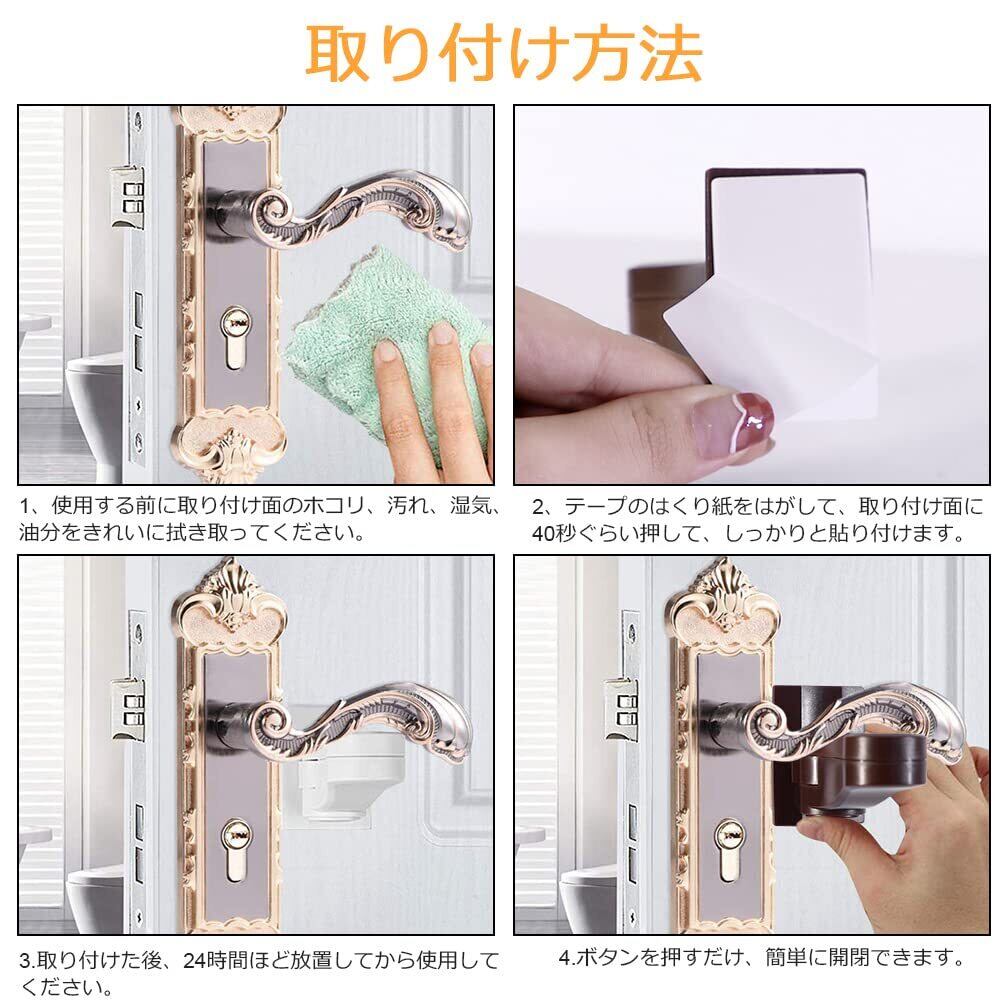 取り付け方法

1、使用する前に取り付け面のホコリ、汚れ、湿気、油分をきれいに拭き取ってください。

2、テープのはくり紙をはがして、取り付け面に40秒ぐらい押して、しっかりと貼り付けます。

3.取り付けた後、24時間ほど放置してから使用してください。

4.ボタンを押すだけ、簡単に開閉できます。