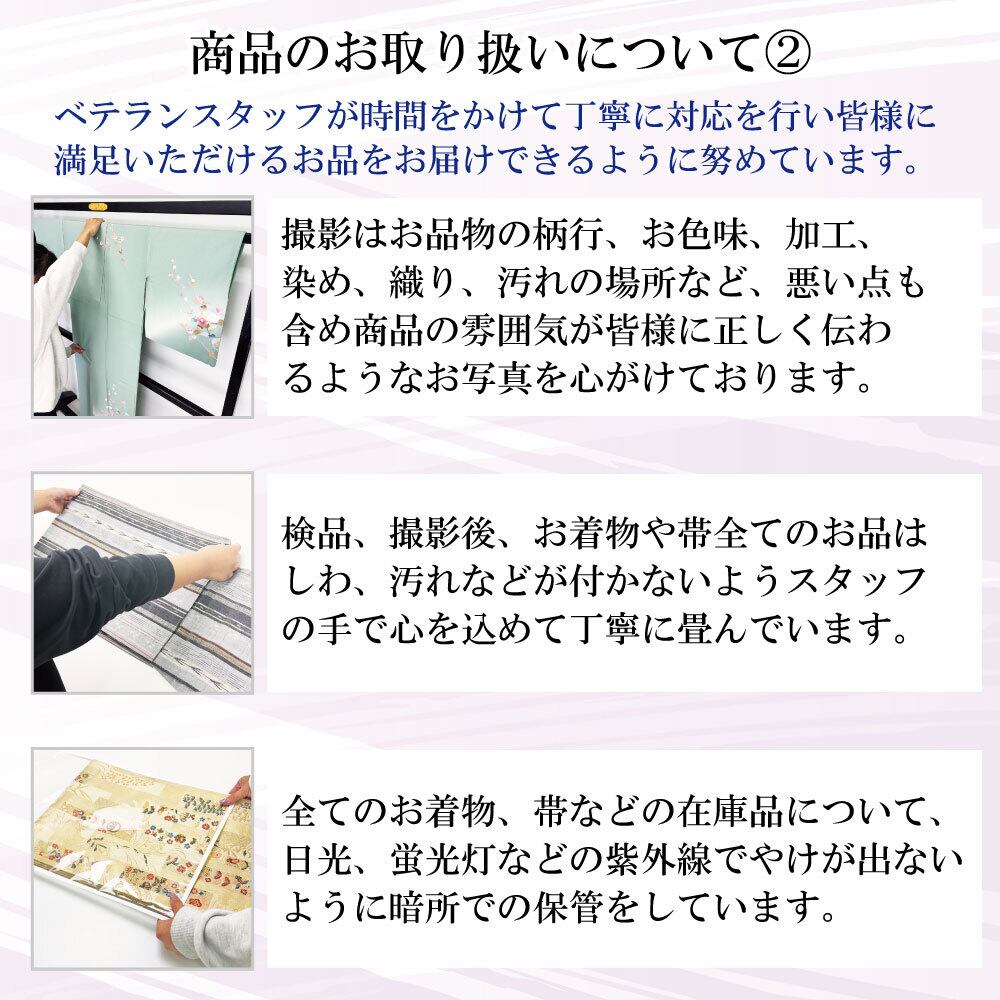 商品のお取り扱いについて②

ベテランスタッフが時間をかけて丁寧に対応を行い皆様に満足いただけるお品をお届けできるように努めています。

撮影はお品物の柄行、お色味、加工、染め、織り、汚れの場所など、悪い点も含め商品の雰囲気が皆様に正しく伝わるようなお写真を心がけております。

検品、撮影後、お着物や帯全てのお品はしわ、汚れなどが付かないようスタッフの手で心を込めて丁寧に畳んでいます。

全てのお着物、帯などの在庫品について、日光、蛍光灯などの紫外線でやけが出ないように暗所での保管をしています。