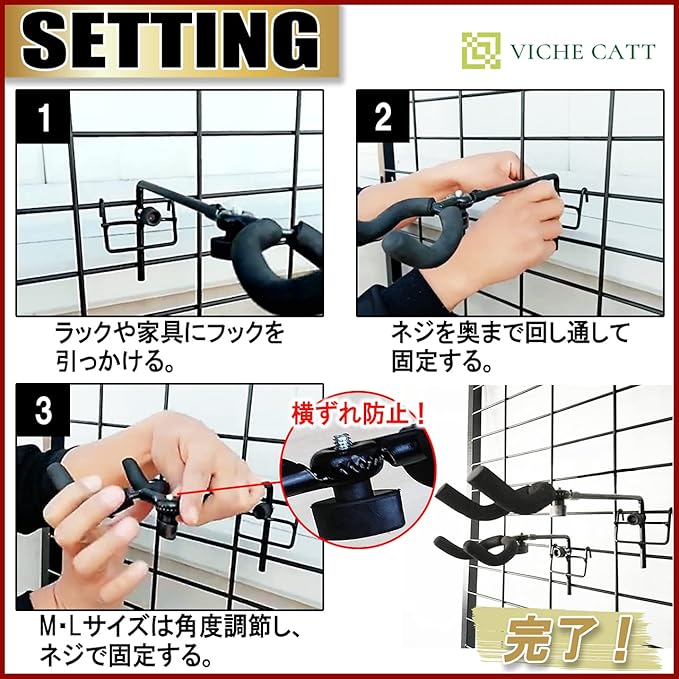 SETTING

VICHE CATT

1

ラックや家具にフックを引っかける。

2

ネジを奥まで回し通して固定する。

3

横ずれ防止！

M･Lサイズは角度調節し、ネジで固定する。

完了！