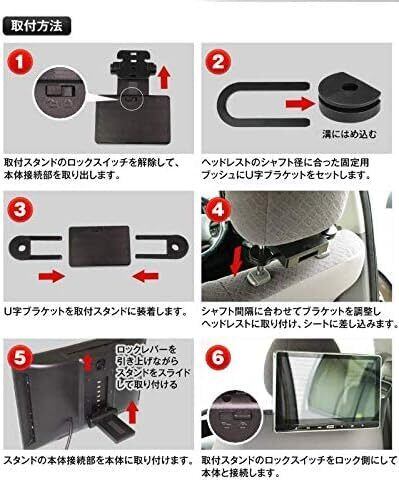 取付方法

1

取付スタンドのロックスイッチを解除して、本体接続部を取り出します。

2

溝にはめ込む

ヘッドレストのシャフト径に合った固定用ブッシュにU字ブラケットをセットします。

3

U字ブラケットを取付スタンドに装着します。

4

シャフト間隔に合わせてブラケットを調整しヘッドレストに取り付け、シートに差し込みます。

5

ロックレバーを引き上げながらスタンドをスライドして取り付ける

スタンドの本体接続部を本体に取り付けます。

6

取付スタンドのロックスイッチをロック側にして本体と接続します。