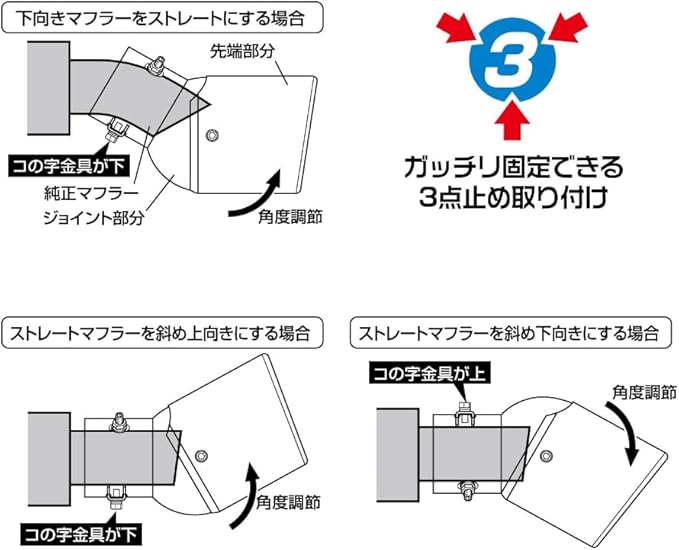 下向きマフラーをストレートにする場合

先端部分

コの字金具が下

純正マフラー

ジョイント部分

角度調節

3

ガッチリ固定できる
3点止め取り付け

ストレートマフラーを斜め上向きにする場合

角度調節

コの字金具が下

ストレートマフラーを斜め下向きにする場合

コの字金具が上

角度調節