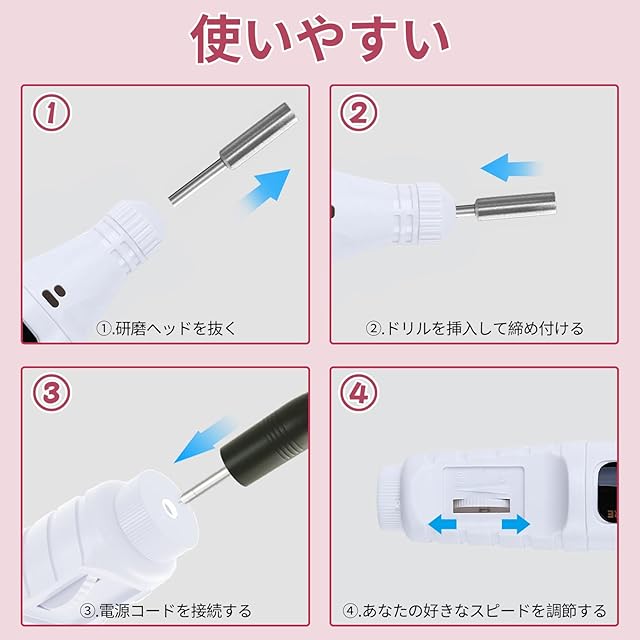 使いやすい

①

①.研磨ヘッドを抜く

②

②.ドリルを挿入して締め付ける

③

③.電源コードを接続する

④

④.あなたの好きなスピードを調節する