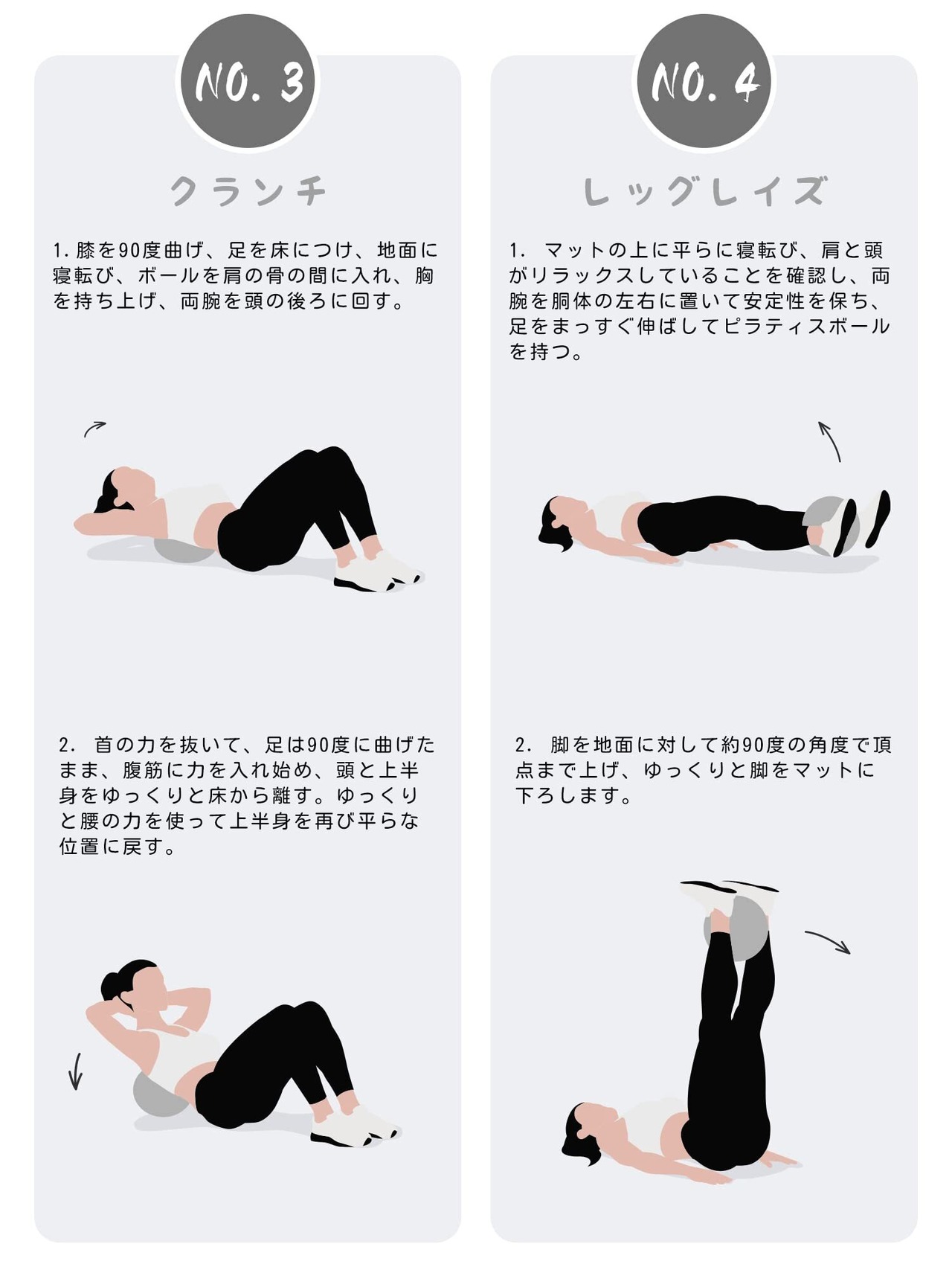 NO. 3

クランチ

1. 膝を90度曲げ、足を床につけ、地面に寝転び、ボールを肩の骨の間に入れ、胸を持ち上げ、両腕を頭の後ろに回す。

2. 首の力を抜いて、足は90度に曲げたまま、腹筋に力を入れ始め、頭と上半身をゆっくりと床から離す。ゆっくりと腰の力を使って上半身を再び平らな位置に戻す。

NO. 4

レッグレイズ

1. マットの上に平らに寝転び、肩と頭がリラックスしていることを確認し、両腕を胴体の左右に置いて安定性を保ち、足をまっすぐ伸ばしてピラティスボールを持つ。

2. 脚を地面に対して約90度の角度で頂点まで上げ、ゆっくりと脚をマットに下ろします。