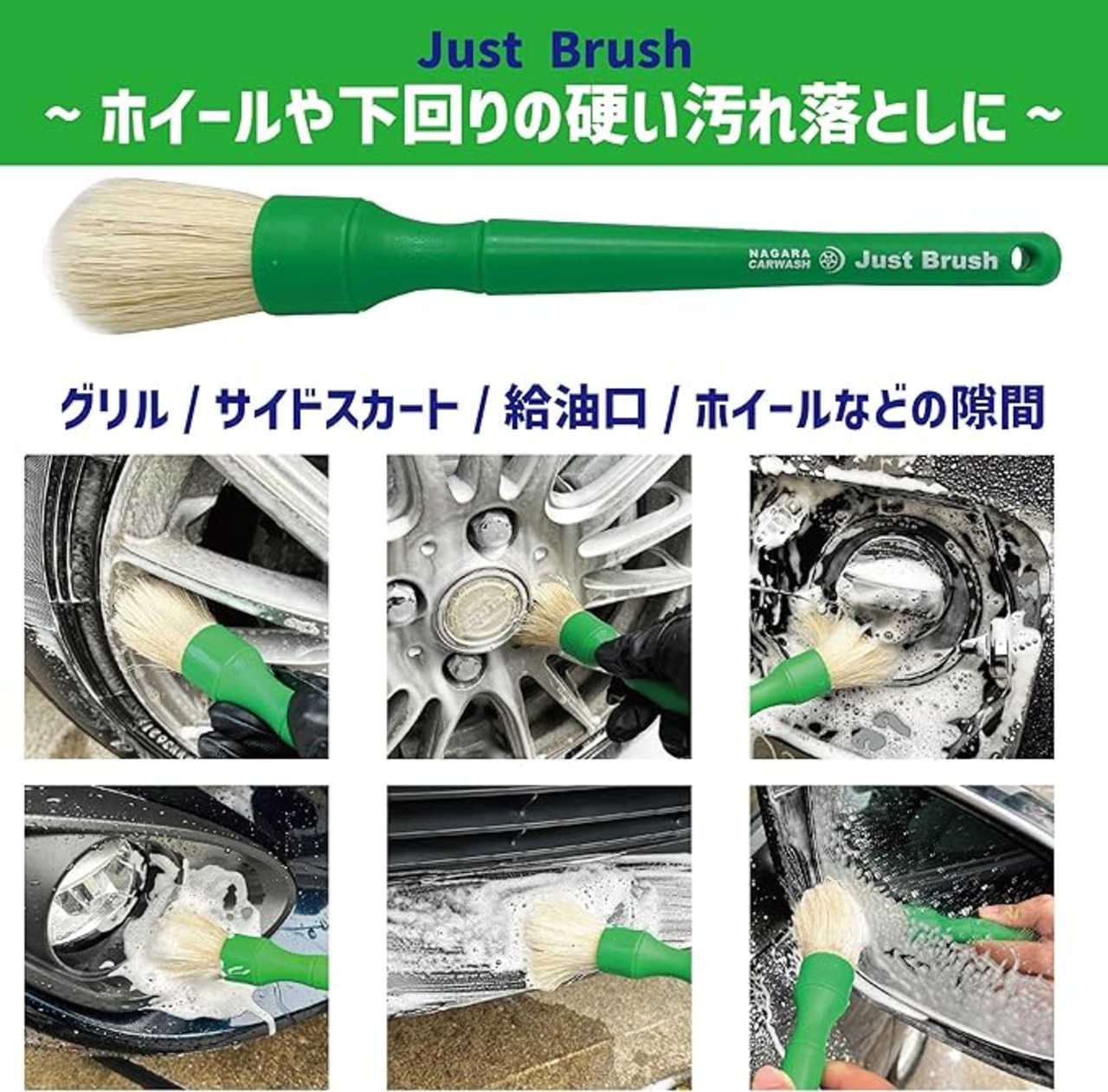 Just Brush
~ ホイールや下回りの硬い汚れ落としに ~

NAGARA CARWASH Just Brush

グリル / サイドスカート / 給油口 / ホイールなどの隙間