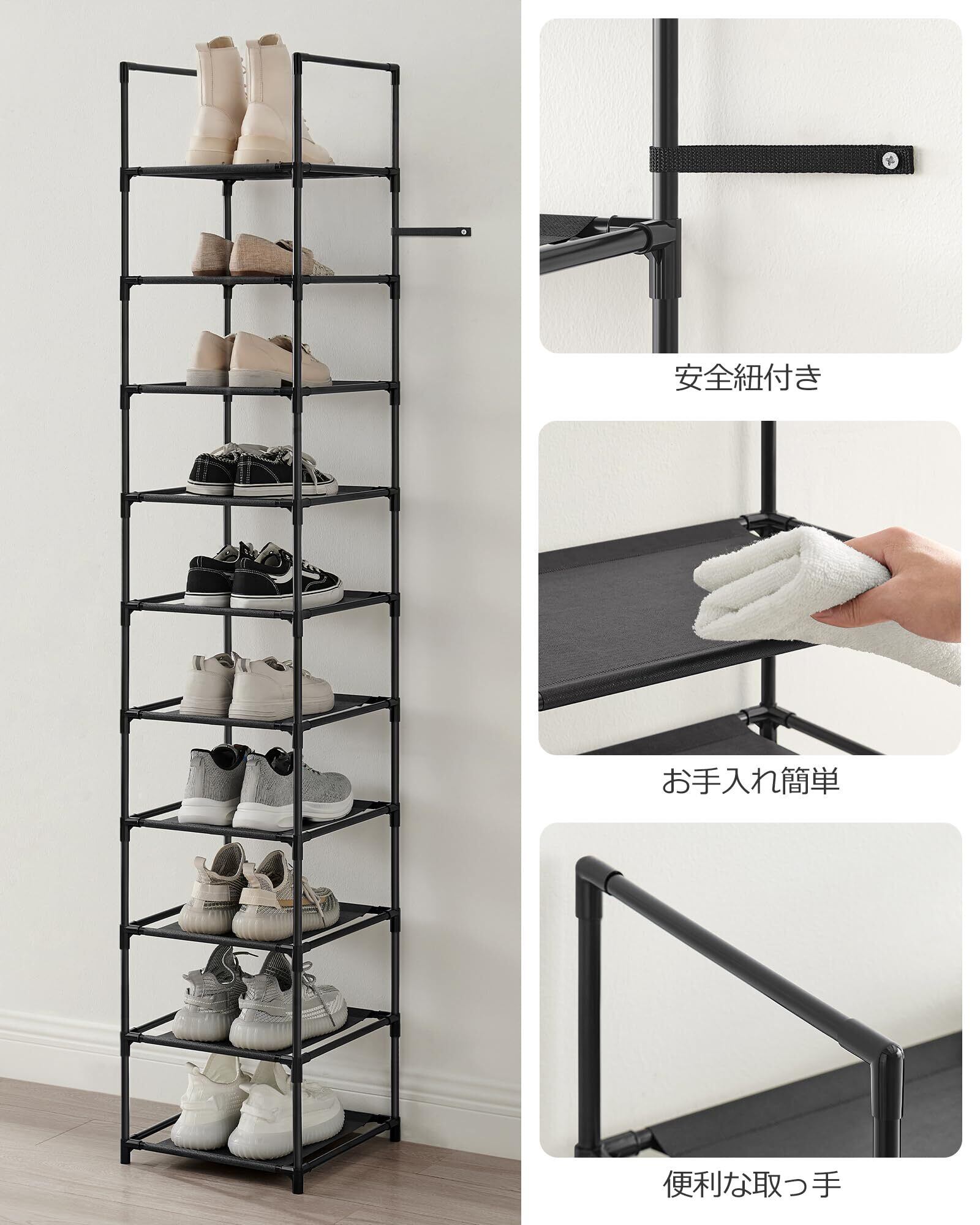 安全紐付き

お手入れ簡単

便利な取っ手