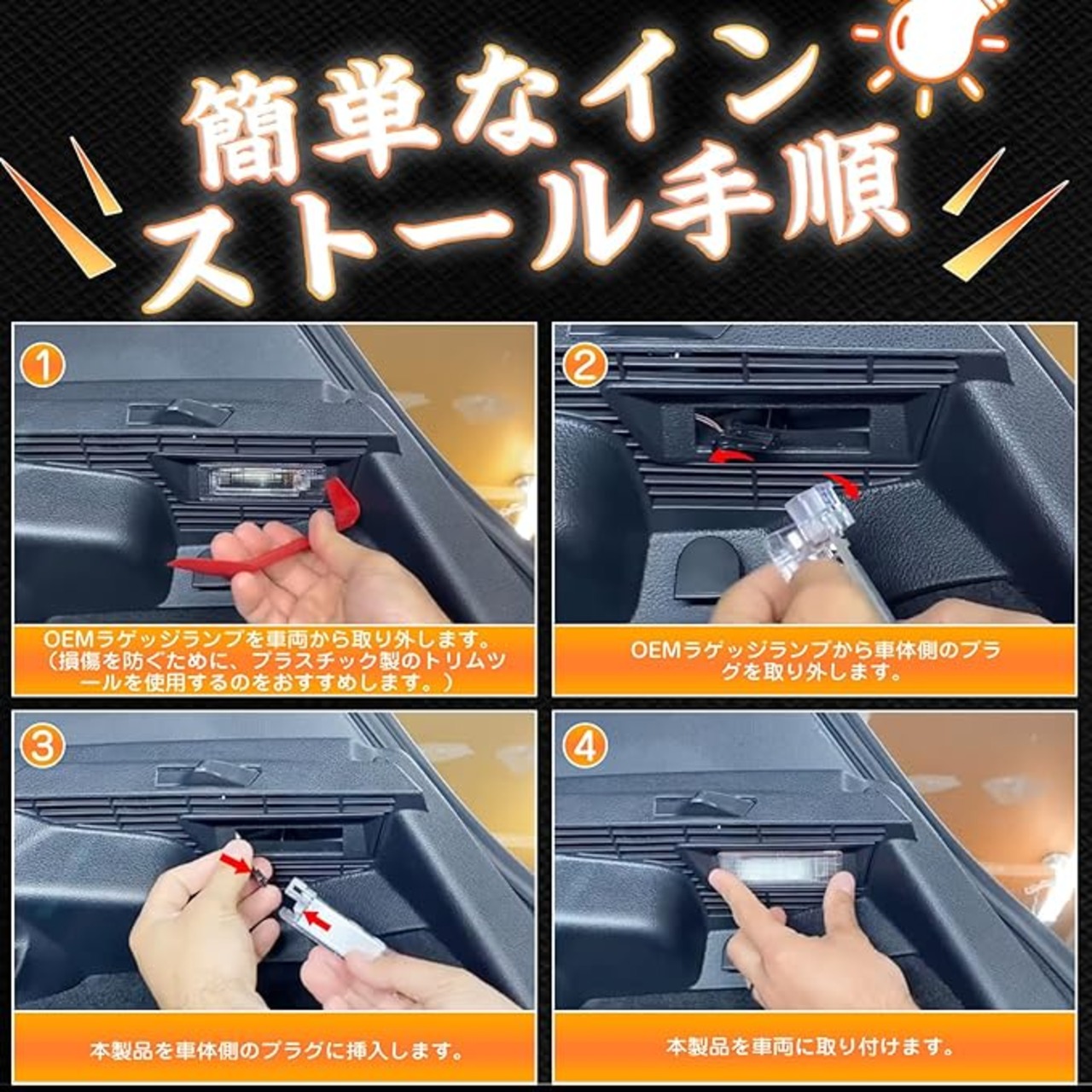 簡単なインストール手順

1
OEMラゲッジランプを車両から取り外します。（損傷を防ぐために、プラスチック製のトリムツールを使用するのをおすすめします。）

2
OEMラゲッジランプから車体側のプラグを取り外します。

3
本製品を車体側のプラグに挿入します。

4
本製品を車両に取り付けます。