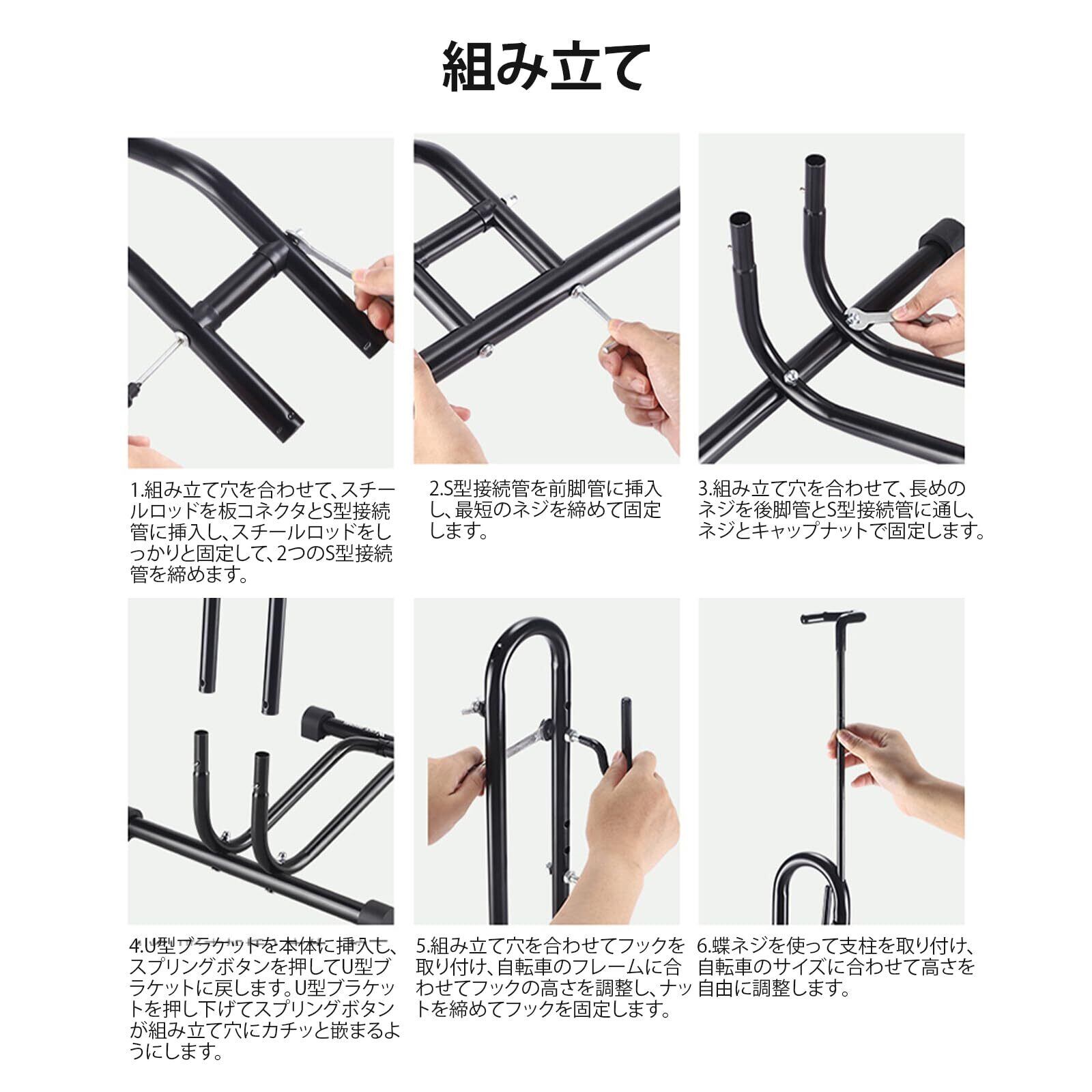 組み立て

1.組み立て穴を合わせて、スチールロッドを板コネクタとS型接続管に挿入し、スチールロッドをしっかりと固定して、2つのS型接続管を締めます。

2.S型接続管を前脚管に挿入し、最短のネジを締めて固定します。

3.組み立て穴を合わせて、長めのネジを後脚管とS型接続管に通し、ネジとキャップナットで固定します。

4.U型ブラケットを本体に挿入し、スプリングボタンを押してU型ブラケットに戻します。U型ブラケットを押し下げてスプリングボタンが組み立て穴にカチッと嵌まるようにします。

5.組み立て穴を合わせてフックを取り付け、自転車のフレームに合わせてフックの高さを調整し、ナットを締めてフックを固定します。

6.蝶ネジを使って支柱を取り付け、自転車のサイズに合わせて高さを自由に調整します。