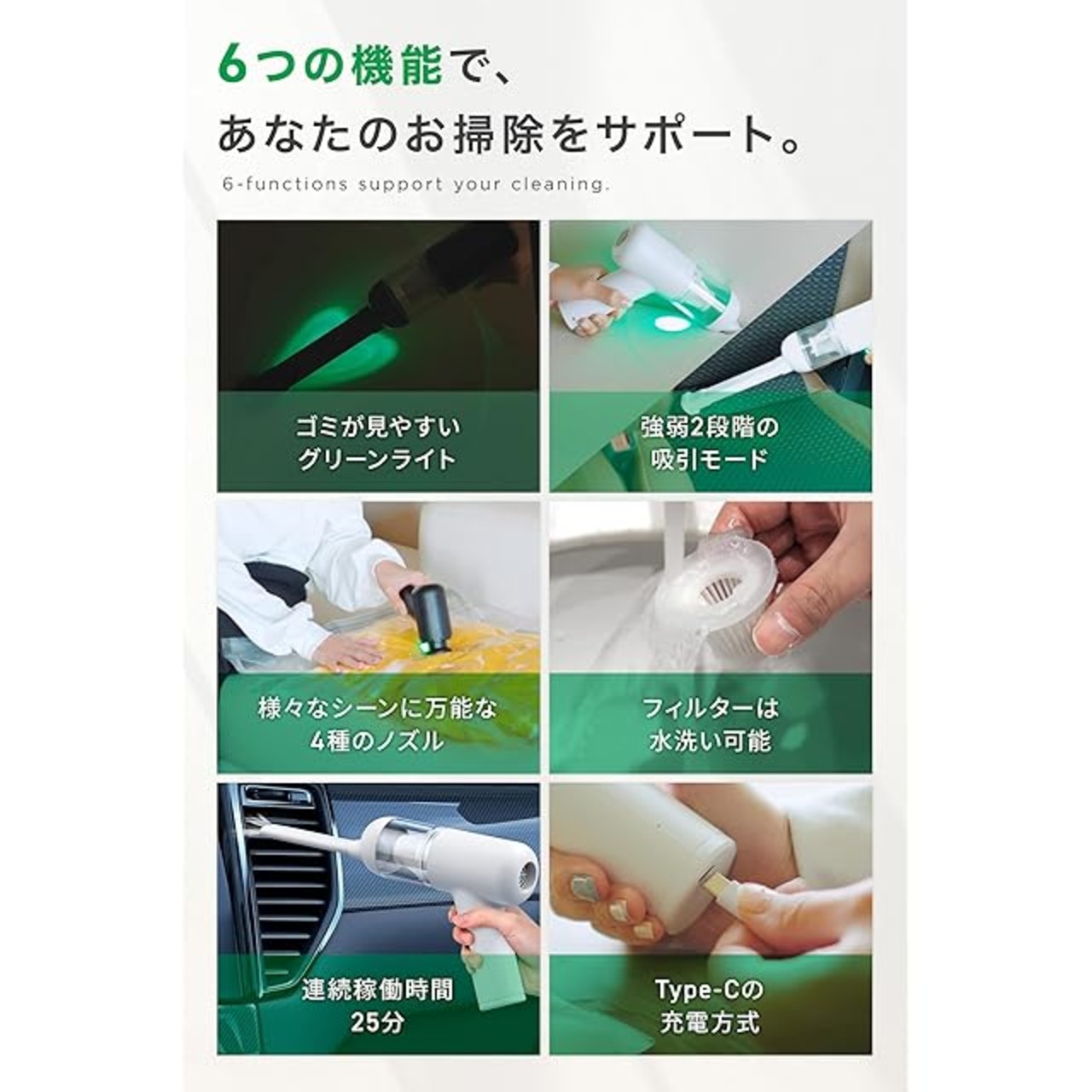 6つの機能で、
あなたのお掃除をサポート。

6-functions support your cleaning.

ゴミが見やすい
グリーンライト

強弱2段階の
吸引モード

様々なシーンに万能な
4種のノズル

フィルターは
水洗い可能

連続稼働時間
25分

Type-Cの
充電方式