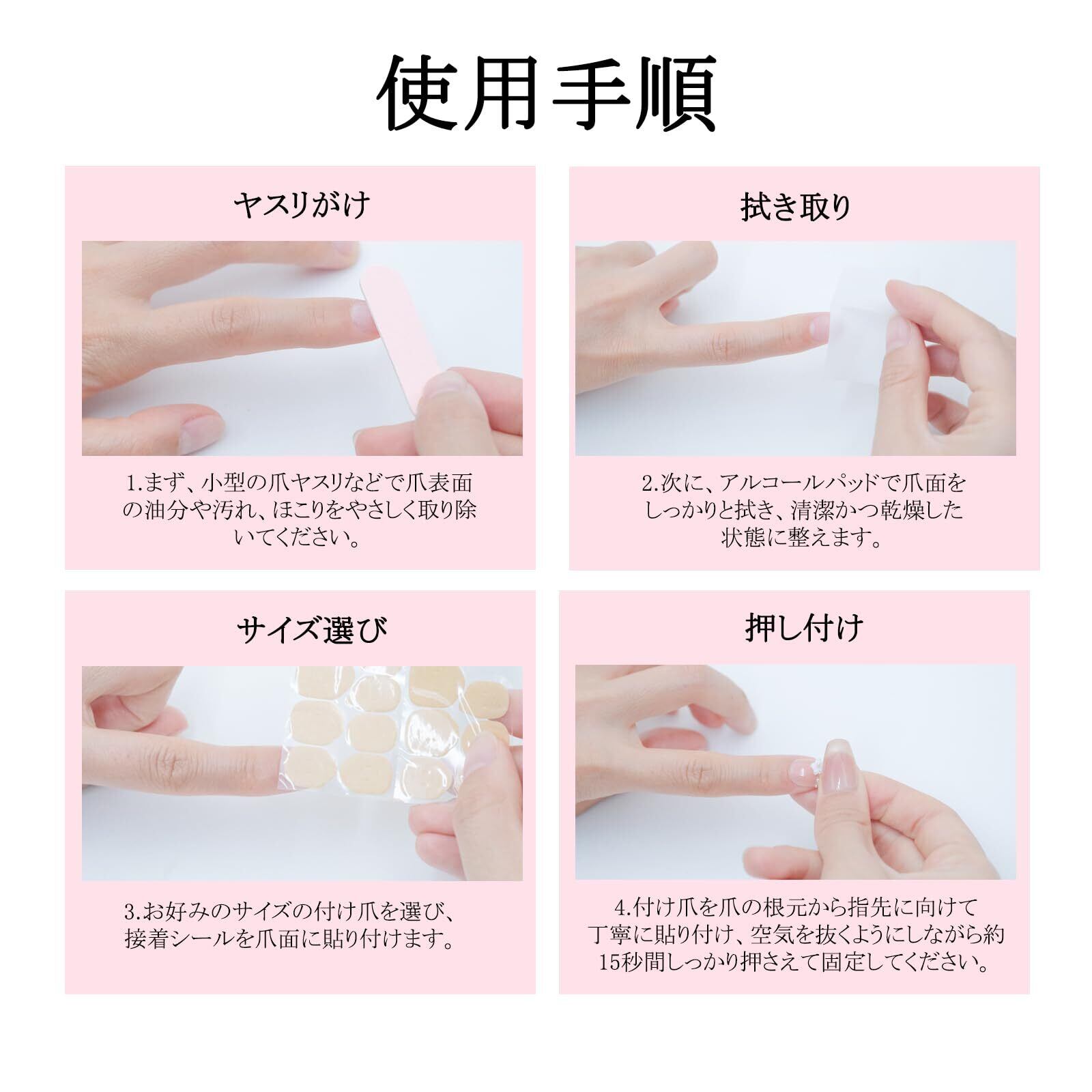 使用手順

ヤスリがけ

1.まず、小型の爪ヤスリなどで爪表面の油分や汚れ、ほこりをやさしく取り除いてください。

拭き取り

2.次に、アルコールパッドで爪面をしっかりと拭き、清潔かつ乾燥した状態に整えます。

サイズ選び

3.お好みのサイズの付け爪を選び、接着シールを爪面に貼り付けます。

押し付け

4.付け爪を爪の根元から指先に向けて丁寧に貼り付け、空気を抜くようにしながら約15秒間しっかり押さえて固定してください。