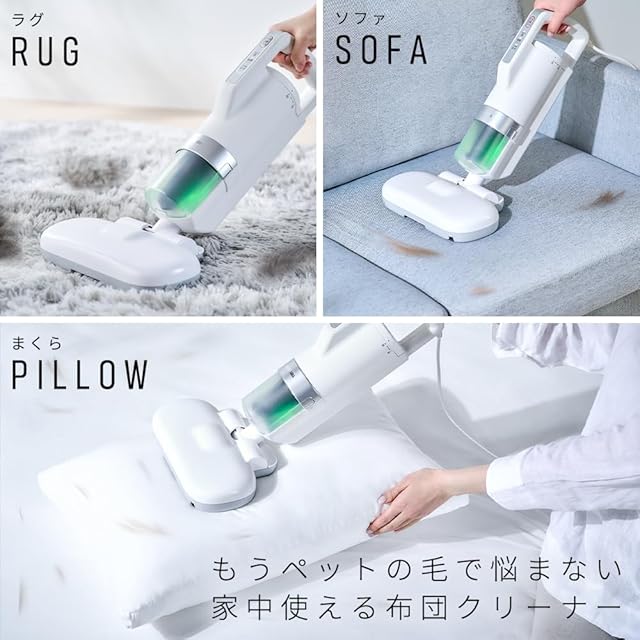 ラグ
RUG

ソファ
SOFA

まくら
PILLOW

もうペットの毛で悩まない
家中使える布団クリーナー