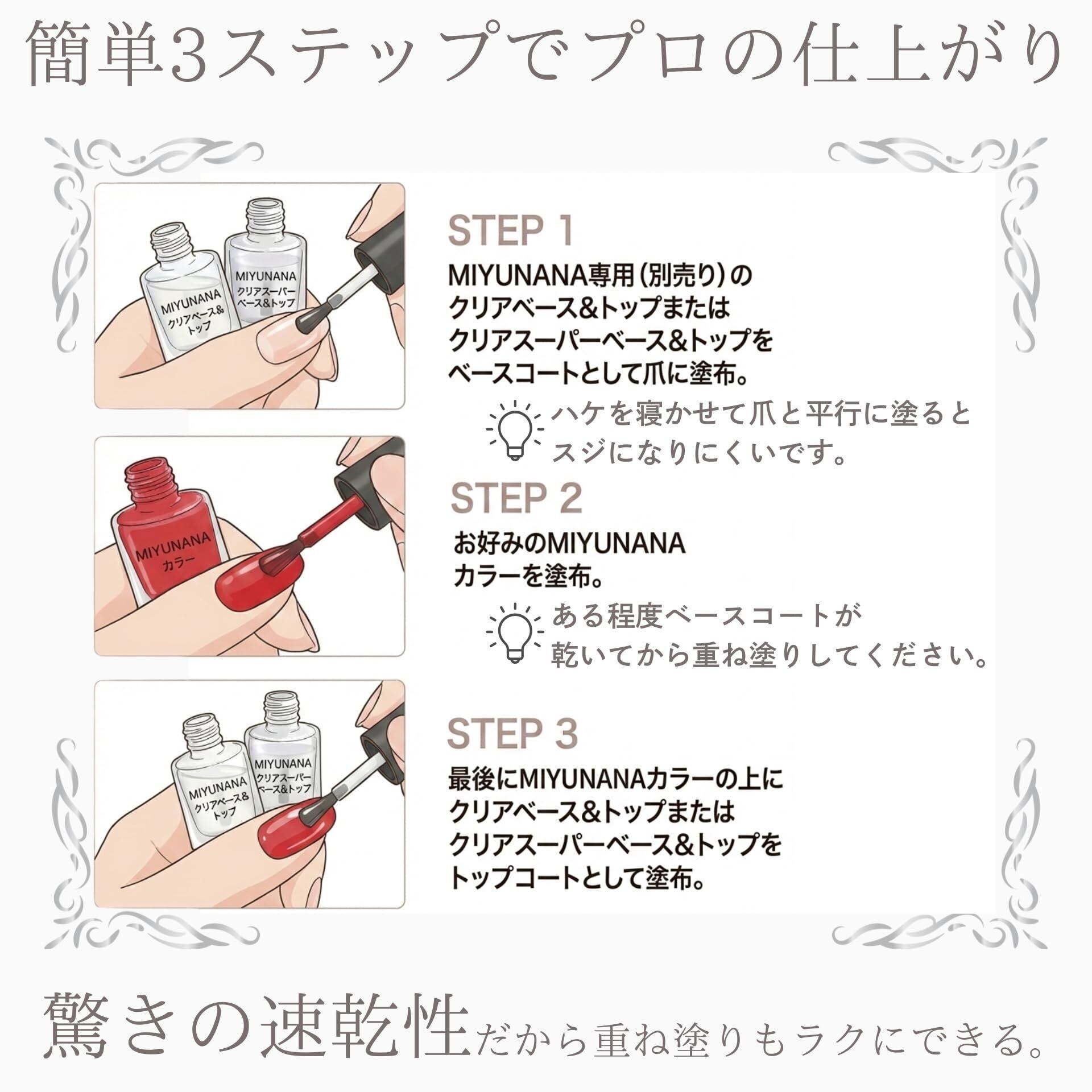 簡単3ステップでプロの仕上がり

MIYUNANA
クリアベース&
トップ

MIYUNANA
クリアスーパー
ベース&トップ

STEP 1

MIYUNANA専用（別売り）の
クリアベース&トップまたは
クリアスーパーベース&トップを
ベースコートとして爪に塗布。

ハケを寝かせて爪と平行に塗ると
スジになりにくいです。

MIYUNANA
カラー

STEP 2

お好みのMIYUNANA
カラーを塗布。

ある程度ベースコートが
乾いてから重ね塗りしてください。

MIYUNANA
クリアベース&
トップ

MIYUNANA
クリアスーパー
ベース&トップ

STEP 3

最後にMIYUNANAカラーの上に
クリアベース&トップまたは
クリアスーパーベース&トップを
トップコートとして塗布。

驚きの速乾性だから重ね塗りもラクにできる。