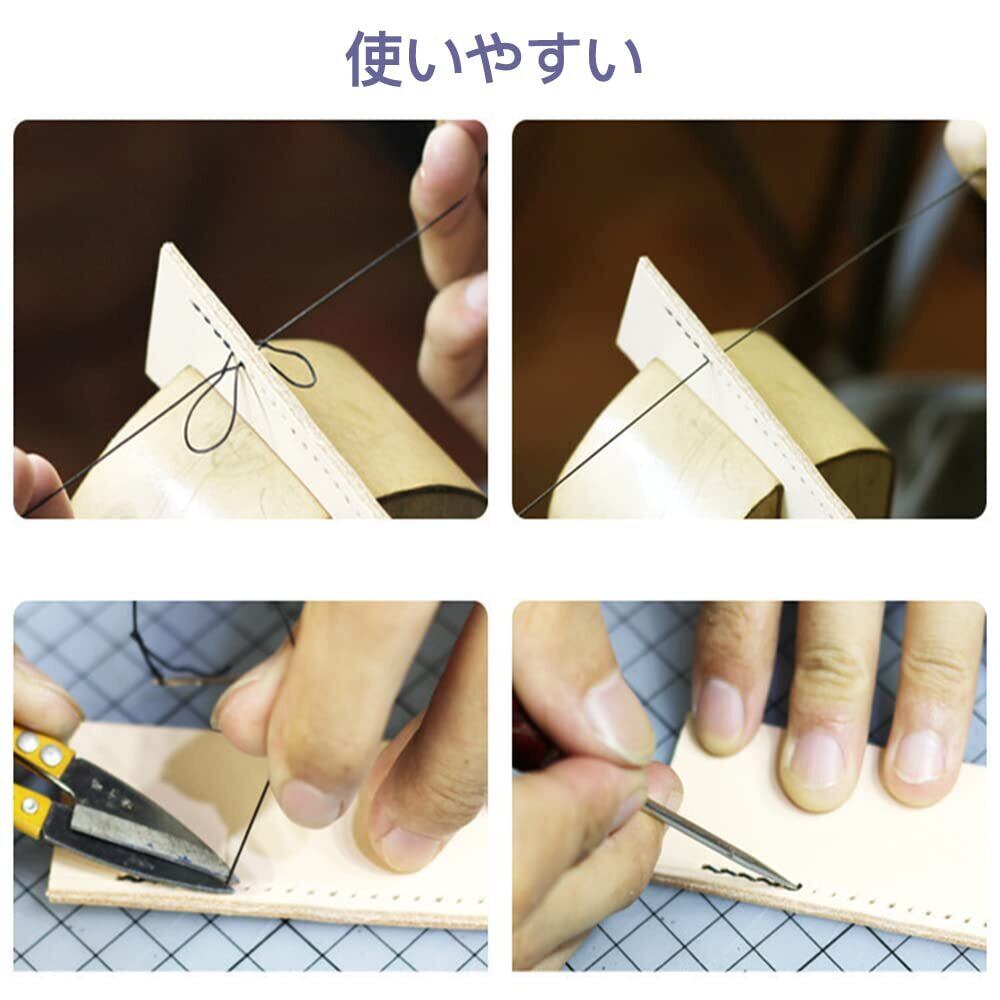 使いやすい