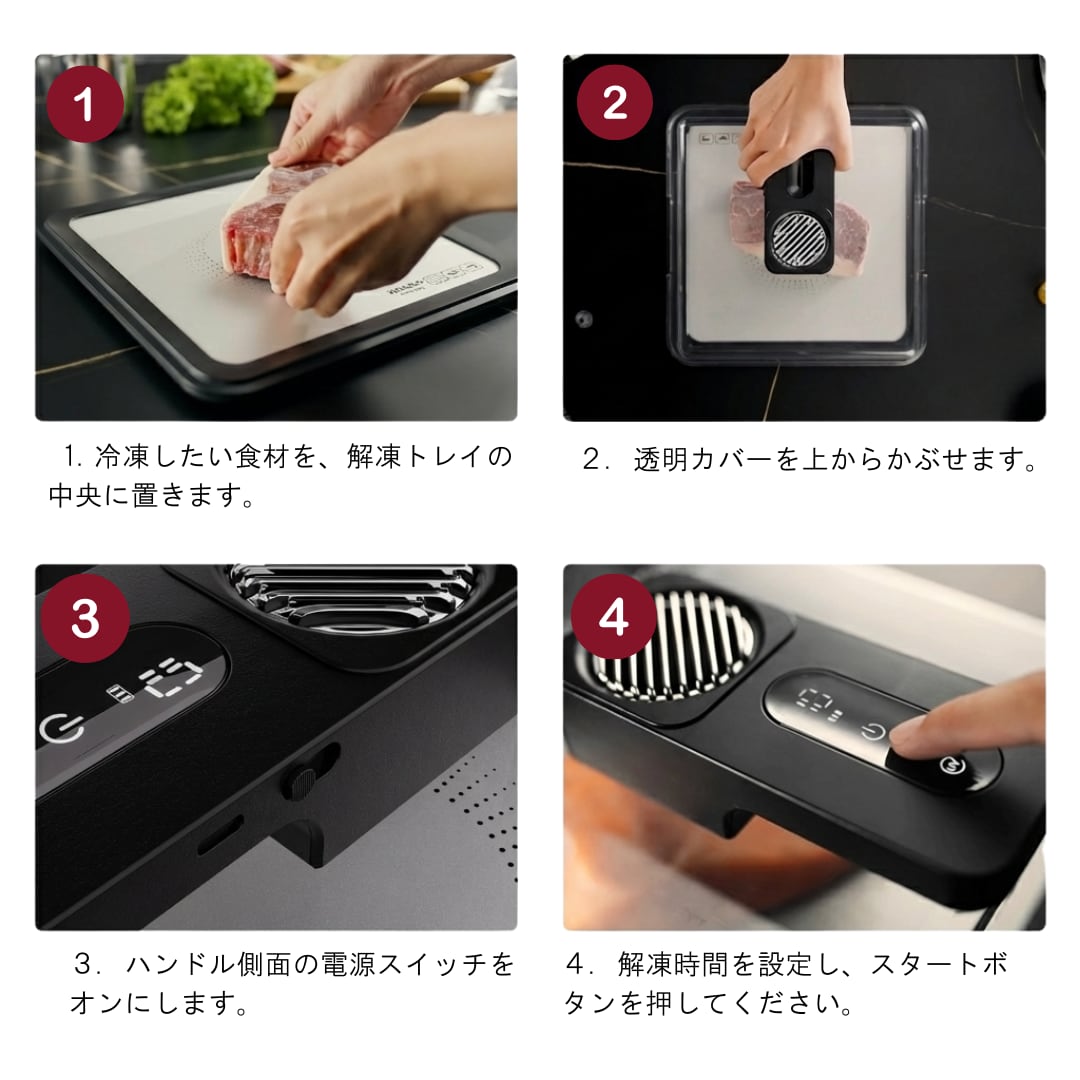 1

1. 冷凍したい食材を、解凍トレイの中央に置きます。

2

2. 透明カバーを上からかぶせます。

3

3. ハンドル側面の電源スイッチをオンにします。

4

4. 解凍時間を設定し、スタートボタンを押してください。