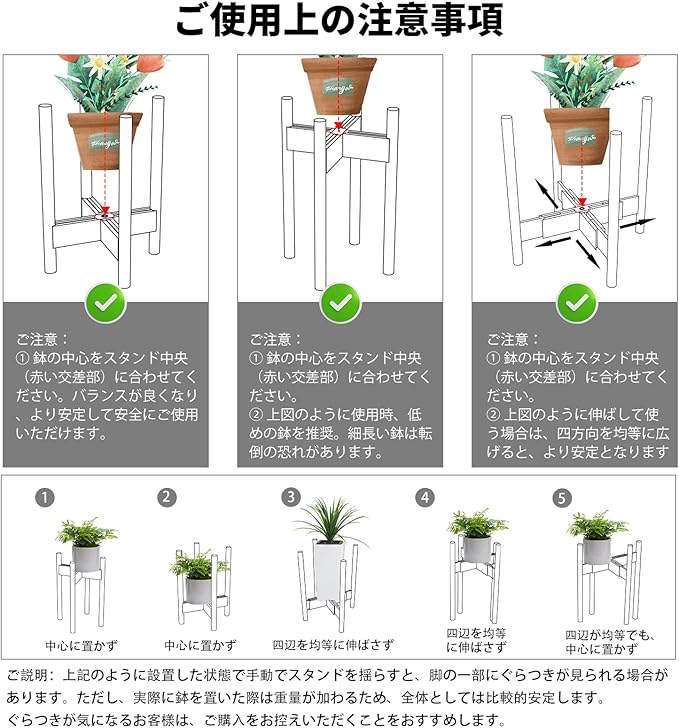 ご使用上の注意事項

ご注意：
① 鉢の中心をスタンド中央（赤い交差部）に合わせてください。バランスが良くなり、より安定して安全にご使用いただけます。

ご注意：
① 鉢の中心をスタンド中央（赤い交差部）に合わせてください。
② 上図のように使用時、低めの鉢を推奨。細長い鉢は転倒の恐れがあります。

ご注意：
① 鉢の中心をスタンド中央（赤い交差部）に合わせてください。
② 上図のように伸ばして使う場合は、四方向を均等に広げると、より安定となります

1
中心に置かず

2
中心に置かず

3
四辺を均等に伸ばさず

4
四辺を均等に伸ばさず

5
四辺が均等でも、中心に置かず

ご説明：上記のように設置した状態で手動でスタンドを揺らすと、脚の一部にぐらつきが見られる場合があります。ただし、実際に鉢を置いた際は重量が加わるため、全体としては比較的安定します。
ぐらつきが気になるお客様は、ご購入をお控えいただくことをおすすめします。