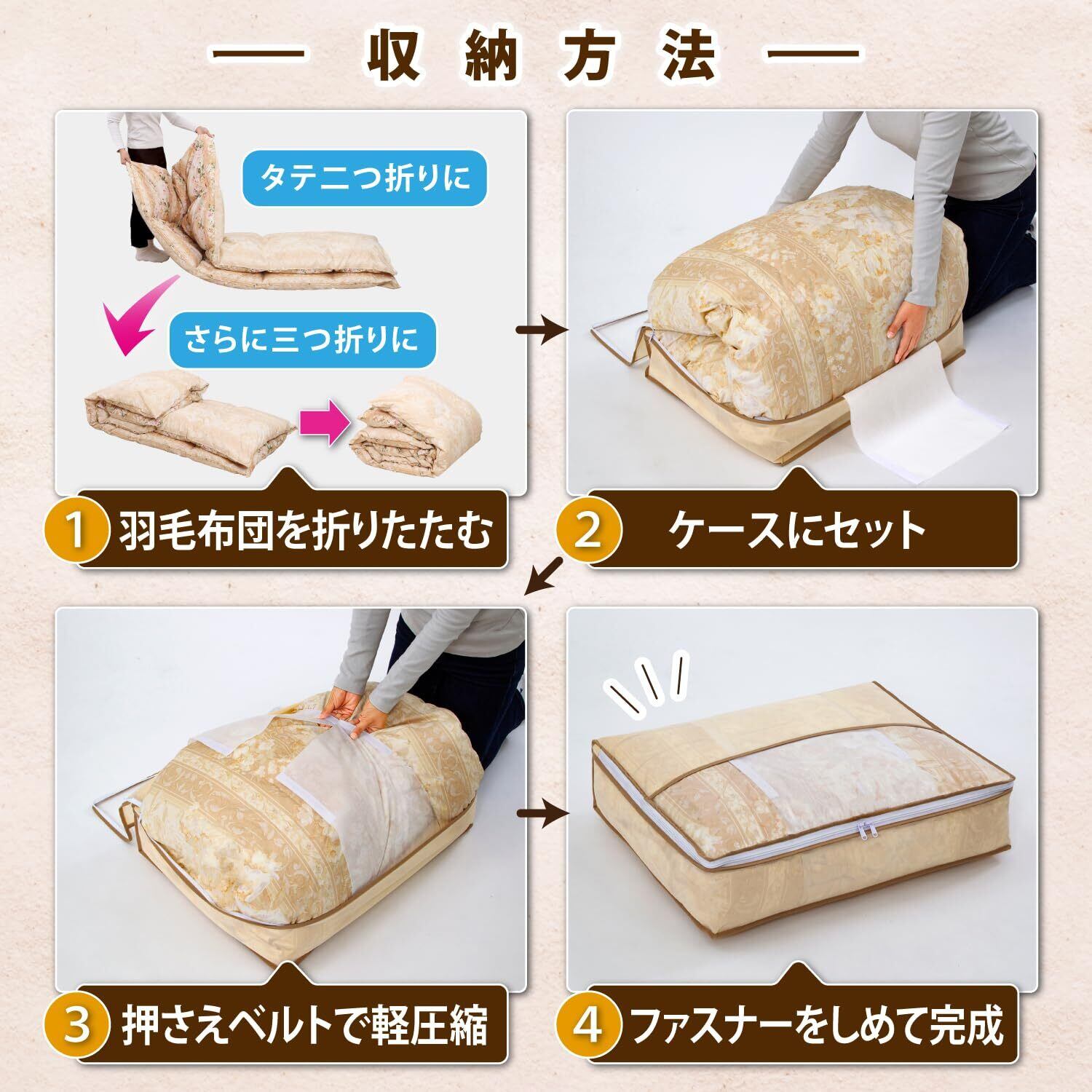 収納方法

タテ二つ折りに

さらに三つ折りに

1 羽毛布団を折りたたむ

2 ケースにセット

3 押さえベルトで軽圧縮

4 ファスナーをしめて完成