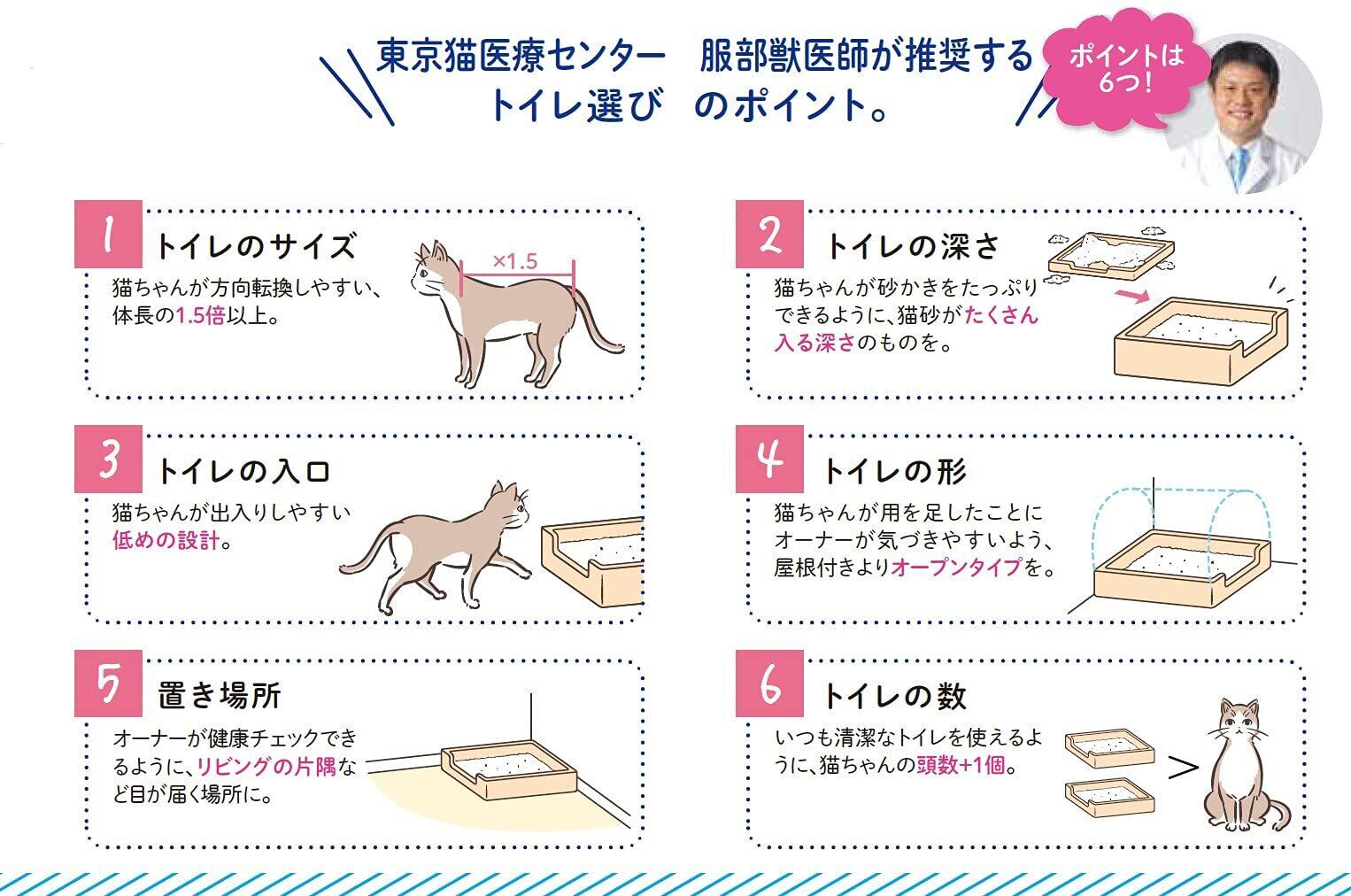 東京猫医療センター　服部獣医師が推奨する
トイレ選び　のポイント。

ポイントは6つ！

1 トイレのサイズ
猫ちゃんが方向転換しやすい、体長の1.5倍以上。
×1.5

2 トイレの深さ
猫ちゃんが砂かきをたっぷりできるように、猫砂がたくさん入る深さのものを。

3 トイレの入口
猫ちゃんが出入りしやすい低めの設計。

4 トイレの形
猫ちゃんが用を足したことにオーナーが気づきやすいよう、屋根付きよりオープンタイプを。

5 置き場所
オーナーが健康チェックできるように、リビングの片隅など目が届く場所に。

6 トイレの数
いつも清潔なトイレを使えるように、猫ちゃんの頭数+1個。
>