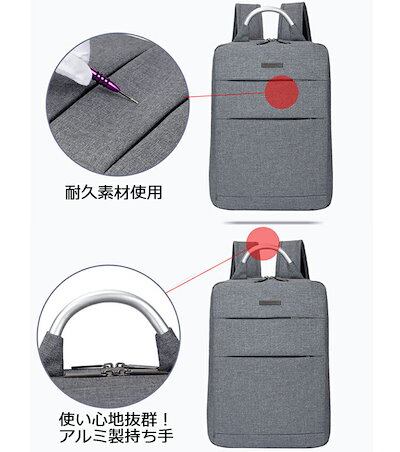 耐久素材使用

使い心地抜群！
アルミ製持ち手