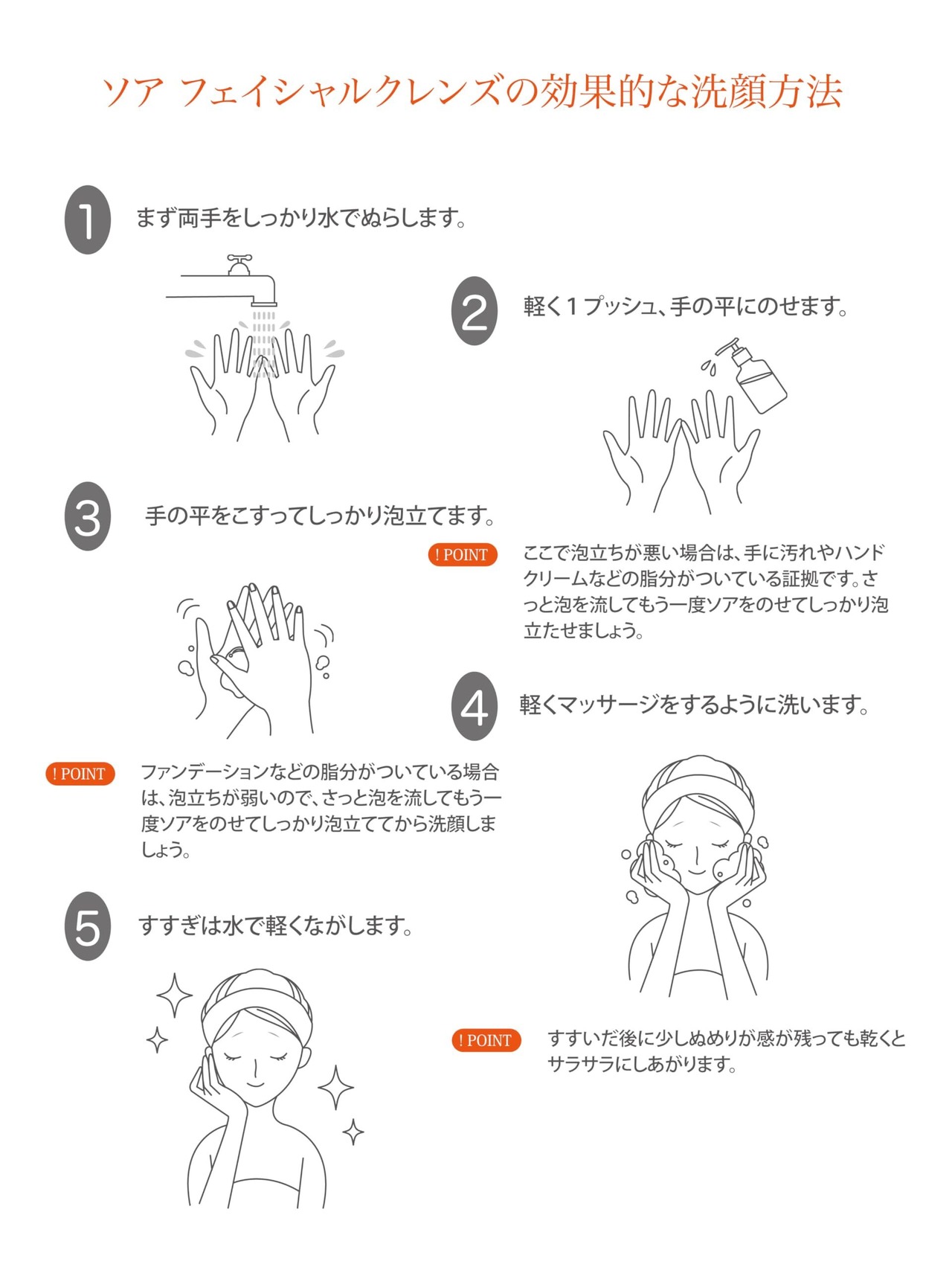 ソア フェイシャルクレンズの効果的な洗顔方法

1 まず両手をしっかり水でぬらします。

2 軽く１プッシュ、手の平にのせます。

3 手の平をこすってしっかり泡立てます。

! POINT ここで泡立ちが悪い場合は、手に汚れやハンドクリームなどの脂分がついている証拠です。さっと泡を流してもう一度ソアをのせてしっかり泡立たせましょう。

4 軽くマッサージをするように洗います。

! POINT ファンデーションなどの脂分がついている場合は、泡立ちが弱いので、さっと泡を流してもう一度ソアをのせてしっかり泡立ててから洗顔しましょう。

5 すすぎは水で軽くながします。

! POINT すすいだ後に少しぬめりが感が残っても乾くとサラサラにしあがります。