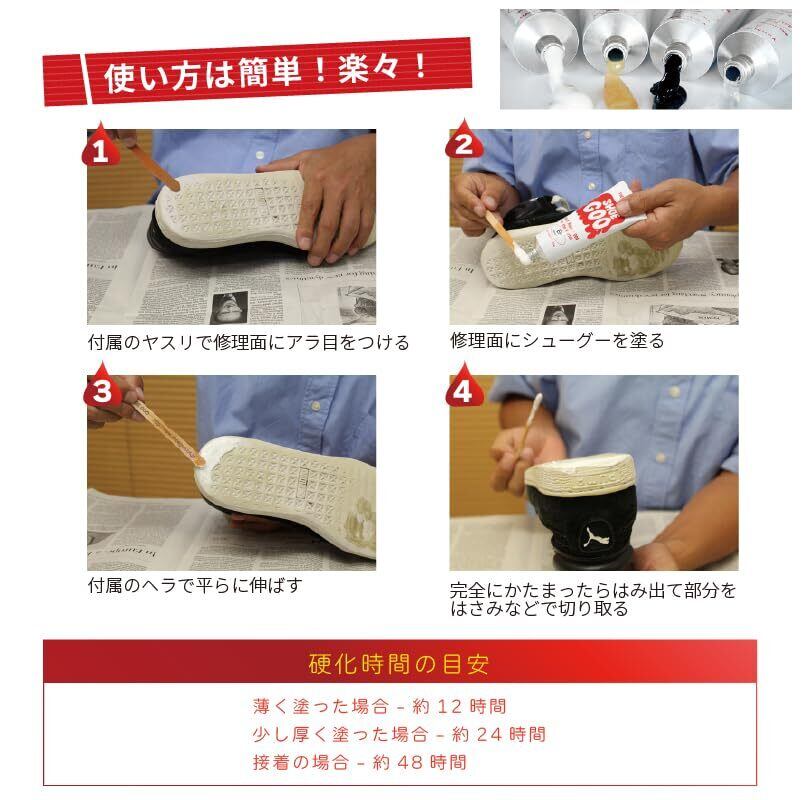 使い方は簡単！楽々！

1

付属のヤスリで修理面にアラ目をつける

2

SHOE GOO

修理面にシューグーを塗る

3

付属のヘラで平らに伸ばす

4

完全にかたまったらはみ出て部分をはさみなどで切り取る

硬化時間の目安

薄く塗った場合 - 約 12 時間
少し厚く塗った場合 - 約 24 時間
接着の場合 - 約 48 時間