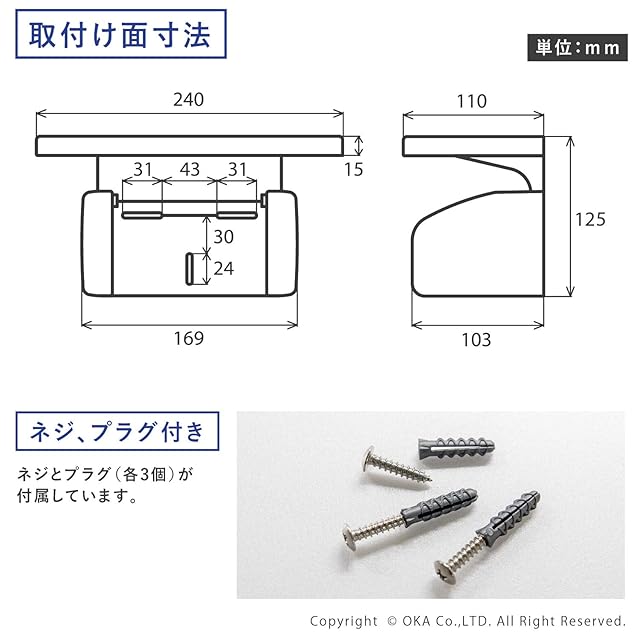 取付け面寸法

単位：mm

240

15

31

43

31

30

24

169

110

125

103

ネジ、プラグ付き

ネジとプラグ（各3個）が付属しています。

Copyright © OKA Co.,LTD. All Right Reserved.