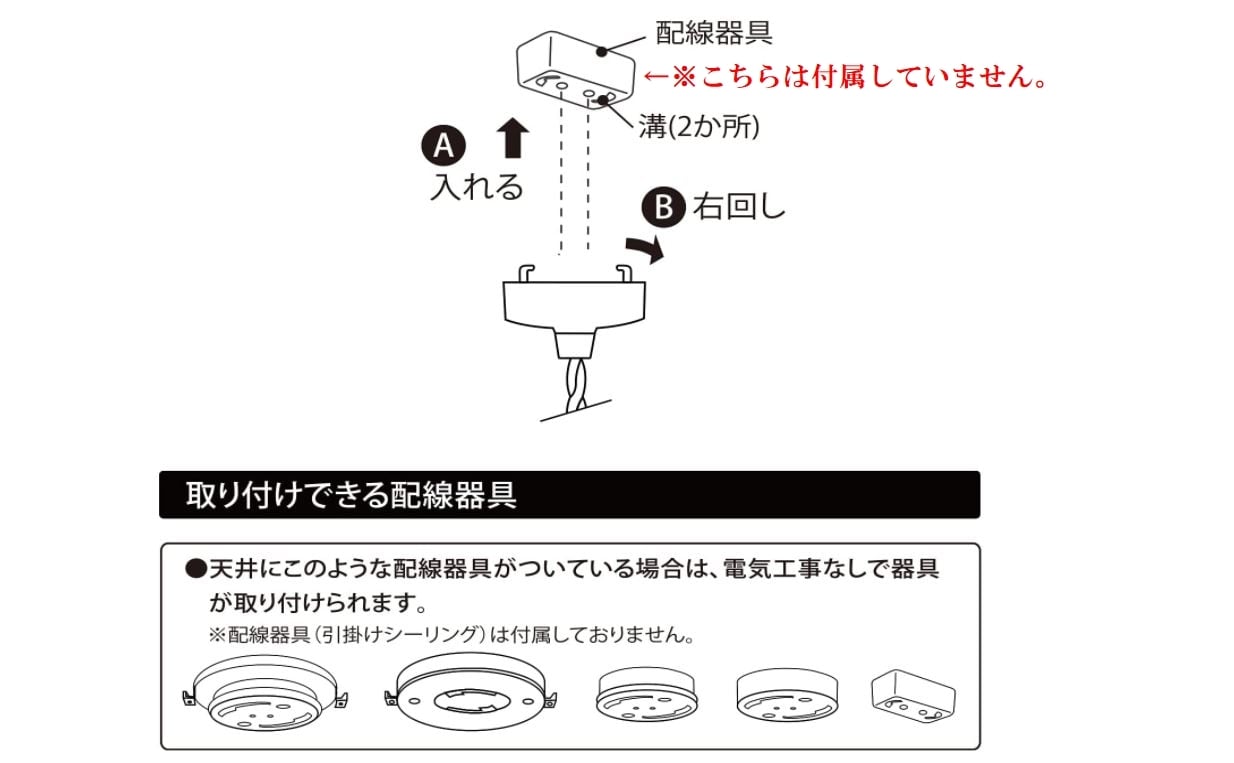 配線器具
←※こちらは付属していません。
溝(2か所)
A 入れる
B 右回し

取り付けできる配線器具

●天井にこのような配線器具がついている場合は、電気工事なしで器具が取り付けられます。
※配線器具（引掛けシーリング）は付属しておりません。