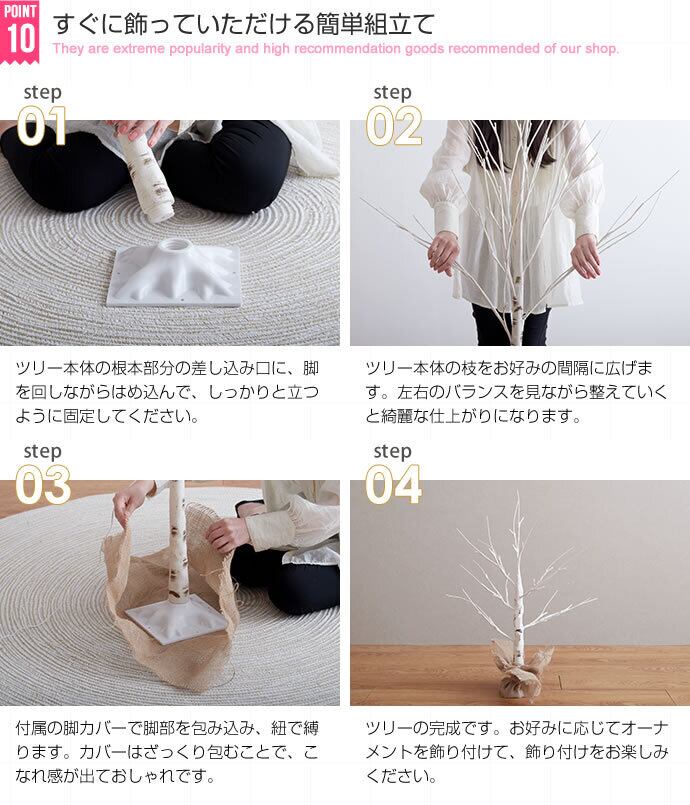 POINT 10 すぐに飾っていただける簡単組立て
They are extreme popularity and high recommendation goods recommended of our shop.

step 01

ツリー本体の根本部分の差し込み口に、脚を回しながらはめ込んで、しっかりと立つように固定してください。

step 02

ツリー本体の枝をお好みの間隔に広げます。左右のバランスを見ながら整えていくと綺麗な仕上がりになります。

step 03

付属の脚カバーで脚部を包み込み、紐で縛ります。カバーはざっくり包むことで、こなれ感が出ておしゃれです。

step 04

ツリーの完成です。お好みに応じてオーナメントを飾り付けて、飾り付けをお楽しみください。