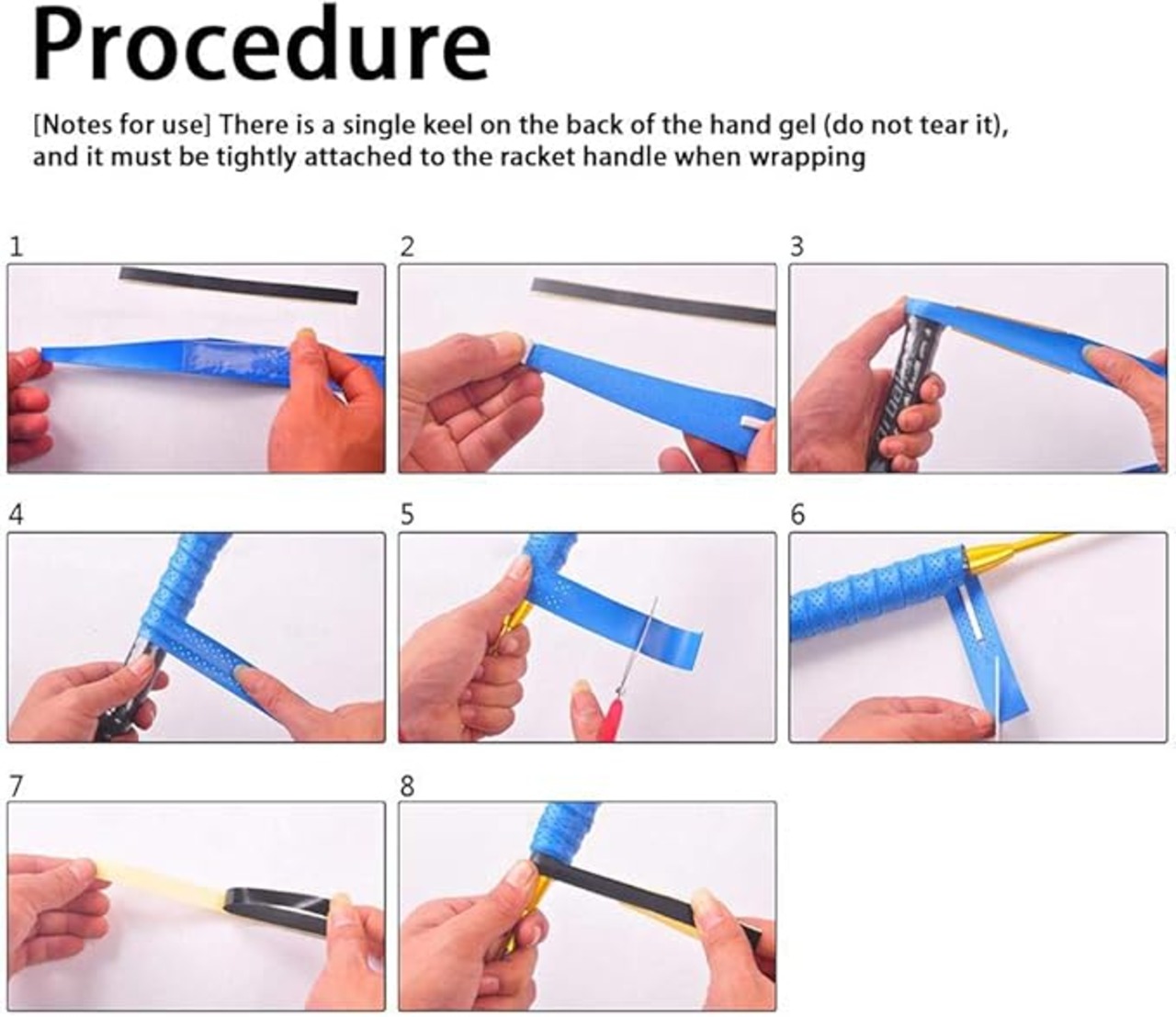 Procedure

[Notes for use] There is a single keel on the back of the hand gel (do not tear it), and it must be tightly attached to the racket handle when wrapping

1

2

3

4

5

6

7

8