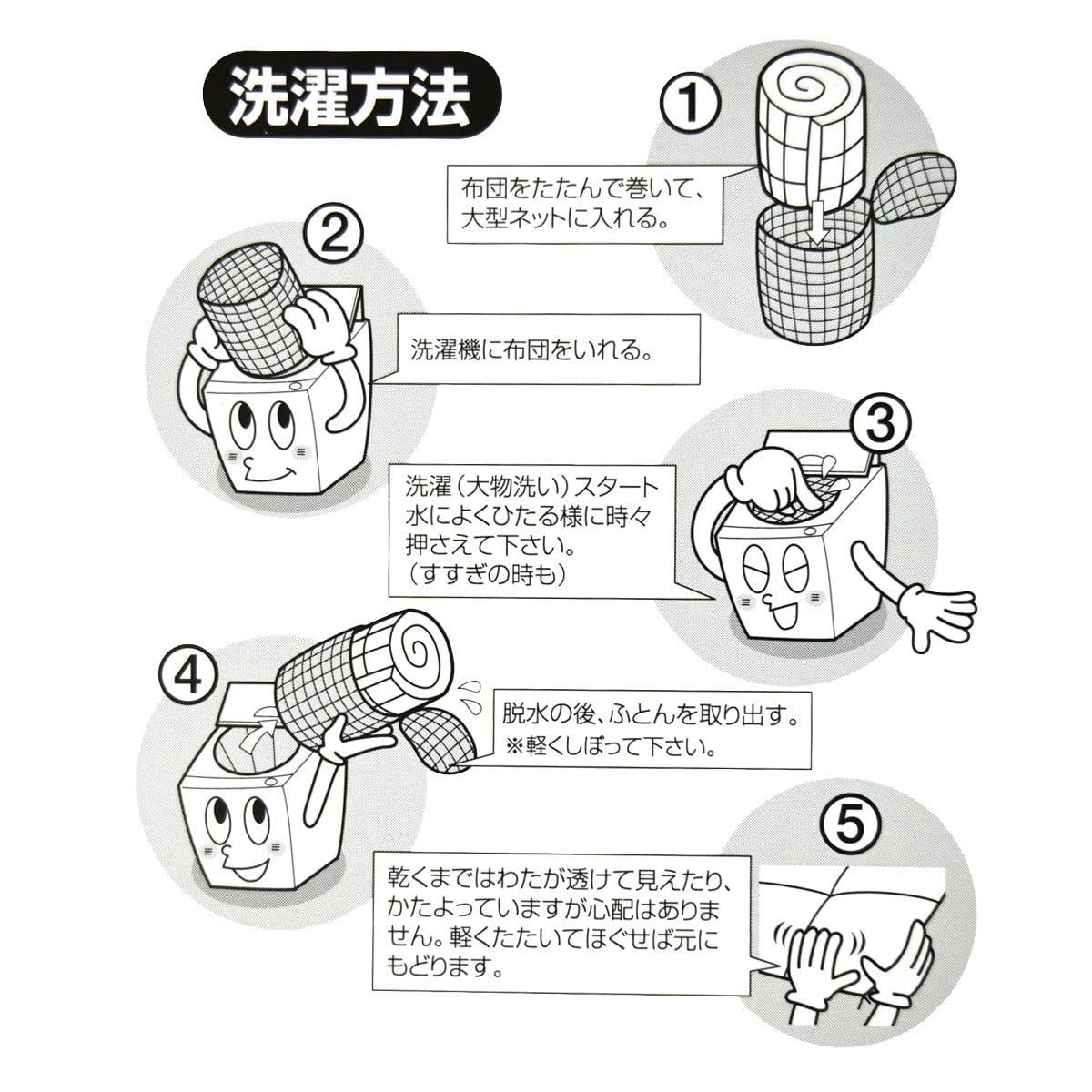 洗濯方法

①

布団をたたんで巻いて、大型ネットに入れる。

②

洗濯機に布団をいれる。

③

洗濯（大物洗い）スタート
水によくひたる様に時々押さえて下さい。
（すすぎの時も）

④

脱水の後、ふとんを取り出す。
※軽くしぼって下さい。

⑤

乾くまではわたが透けて見えたり、かたよっていますが心配はありません。軽くたたいてほぐせば元にもどります。