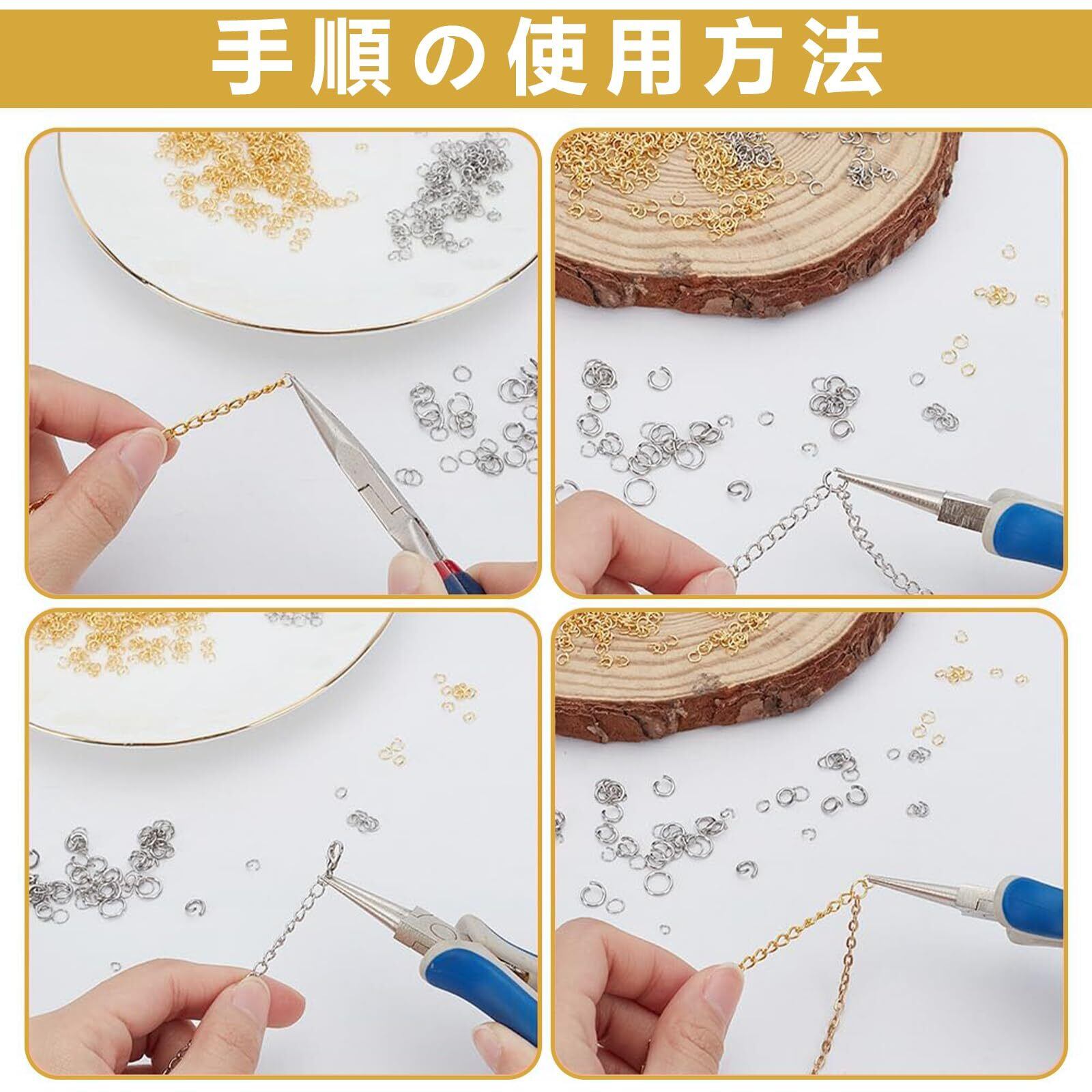 手順の使用方法