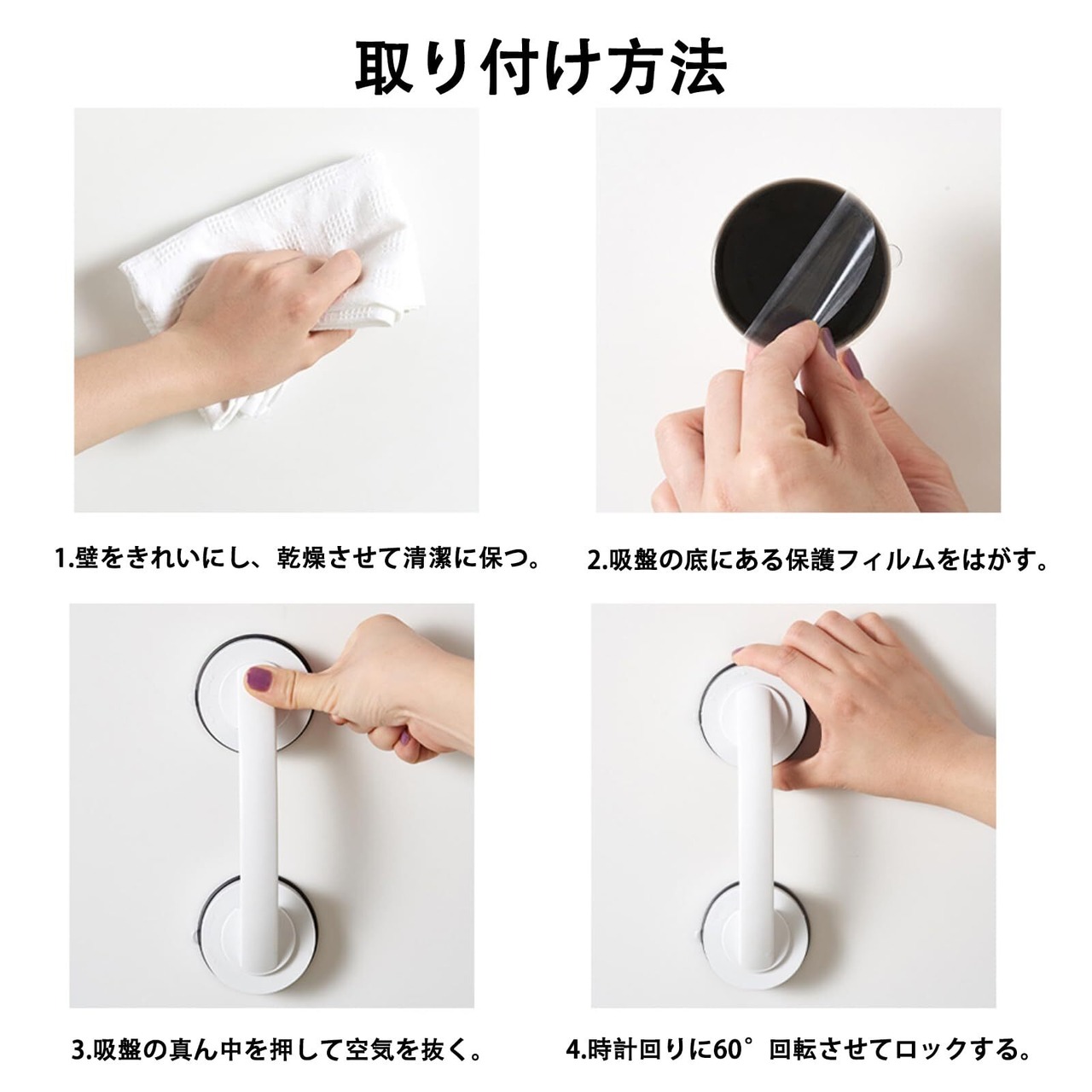 取り付け方法

1.壁をきれいにし、乾燥させて清潔に保つ。

2.吸盤の底にある保護フィルムをはがす。

3.吸盤の真ん中を押して空気を抜く。

4.時計回りに60°回転させてロックする。