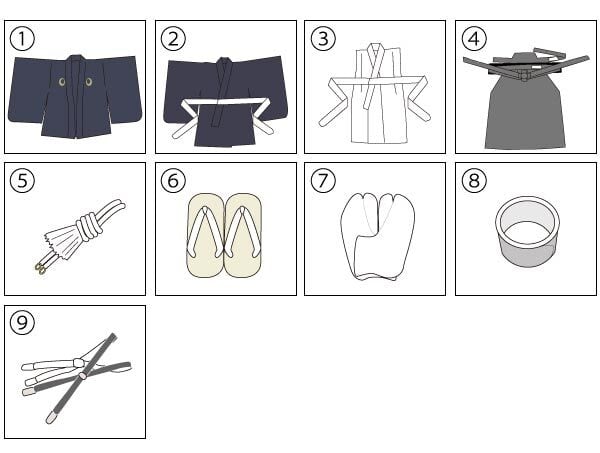 ①

②

③

④

⑤

⑥

⑦

⑧

⑨