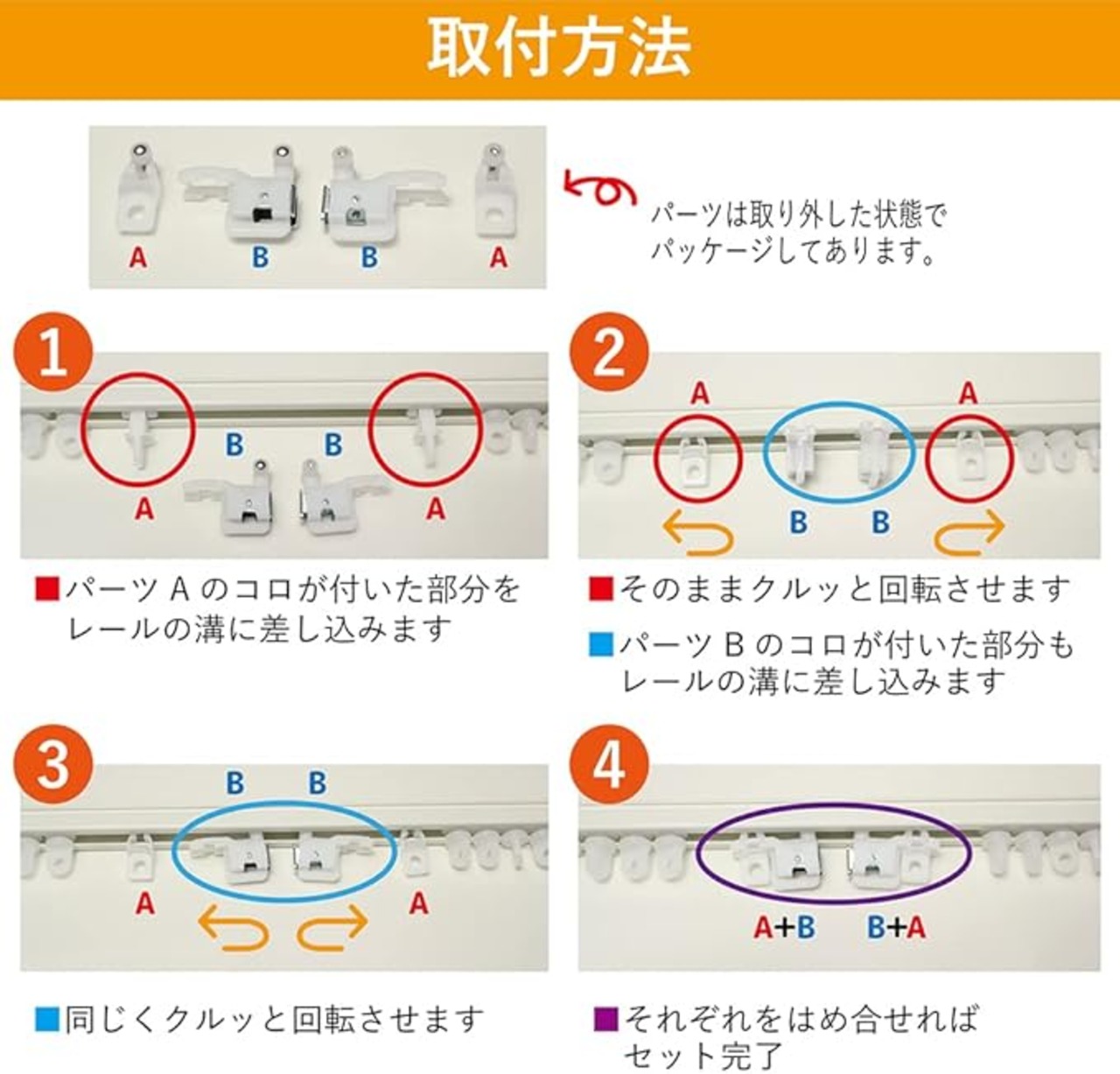 取付方法

A B B A

パーツは取り外した状態でパッケージしてあります。

1

B B
A A

■パーツ A のコロが付いた部分をレールの溝に差し込みます

2

A A
B B

■そのままクルッと回転させます

■パーツ B のコロが付いた部分もレールの溝に差し込みます

3

B B
A A

■同じくクルッと回転させます

4

A+B B+A

■それぞれをはめ合せればセット完了