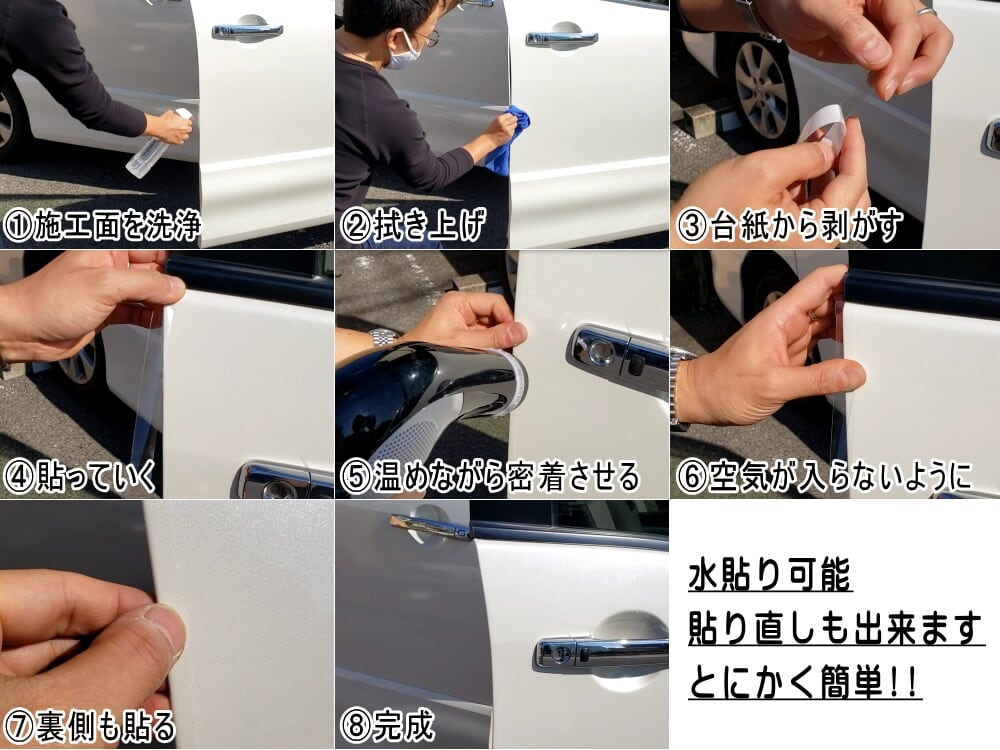 ①施工面を洗浄

②拭き上げ

③台紙から剥がす

④貼っていく

⑤温めながら密着させる

⑥空気が入らないように

⑦裏側も貼る

⑧完成

水貼り可能
貼り直しも出来ます
とにかく簡単!!