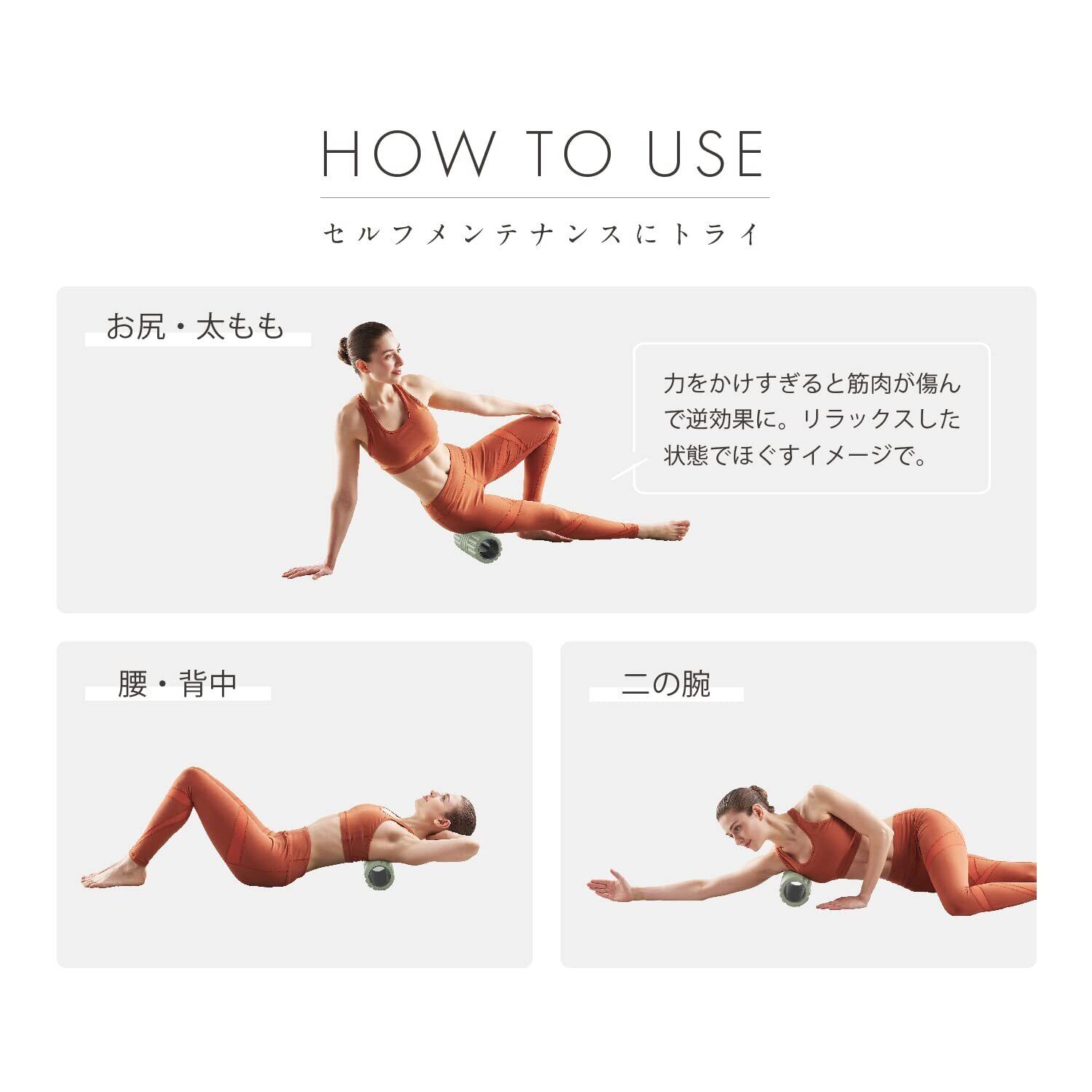 HOW TO USE

セルフメンテナンスにトライ

お尻・太もも

力をかけすぎると筋肉が傷んで逆効果に。リラックスした状態でほぐすイメージで。

腰・背中

二の腕