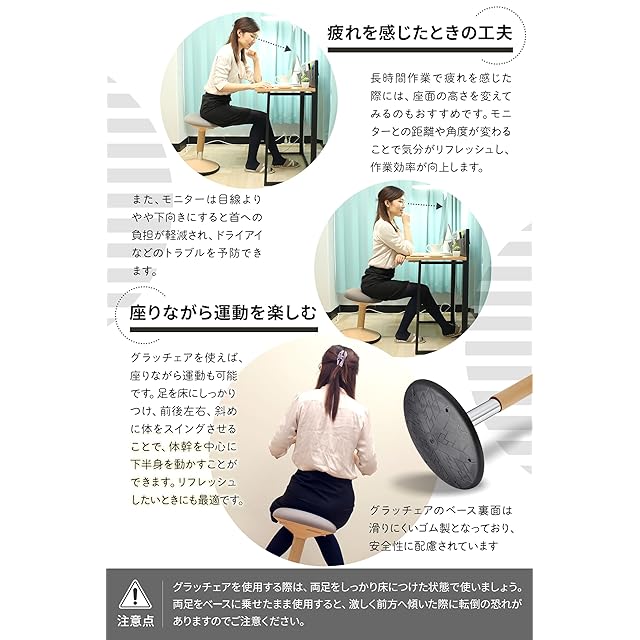 疲れを感じたときの工夫

長時間作業で疲れを感じた際には、座面の高さを変えてみるのもおすすめです。モニターとの距離や角度が変わることで気分がリフレッシュし、作業効率が向上します。

また、モニターは目線よりやや下向きにすると首への負担が軽減され、ドライアイなどのトラブルを予防できます。

座りながら運動を楽しむ

グラッチェアを使えば、座りながら運動も可能です。足を床にしっかりつけ、前後左右、斜めに体をスイングさせることで、体幹を中心に下半身を動かすことができます。リフレッシュしたいときにも最適です。

グラッチェアのベース裏面は滑りにくいゴム製となっており、安全性に配慮されています

注意点

グラッチェアを使用する際は、両足をしっかり床につけた状態で使いましょう。両足をベースに乗せたまま使用すると、激しく前方へ傾いた際に転倒の恐れがありますのでご注意ください。