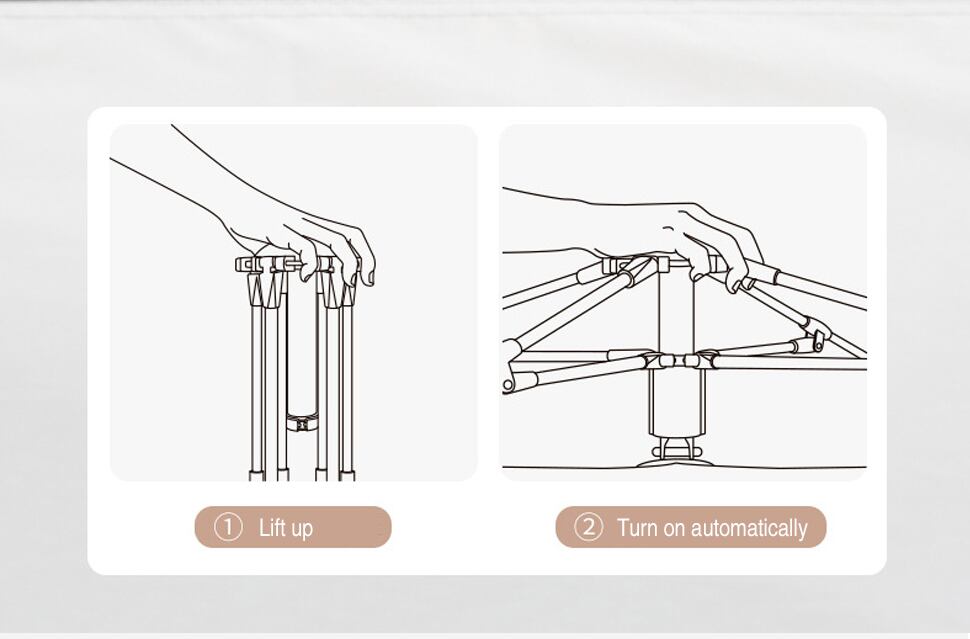 ① Lift up

② Turn on automatically