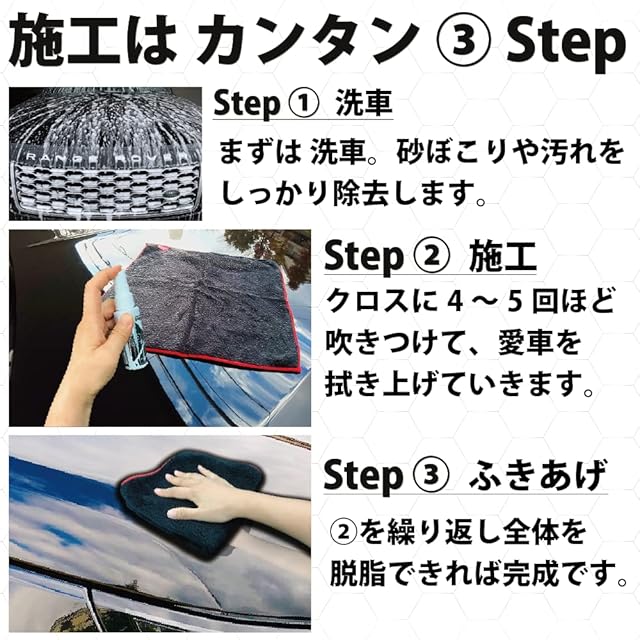 施工は カンタン ③ Step

Step ① 洗車

まずは 洗車。砂ぼこりや汚れをしっかり除去します。

Step ② 施工

クロスに4～5回ほど吹きつけて、愛車を拭き上げていきます。

Step ③ ふきあげ

②を繰り返し全体を脱脂できれば完成です。