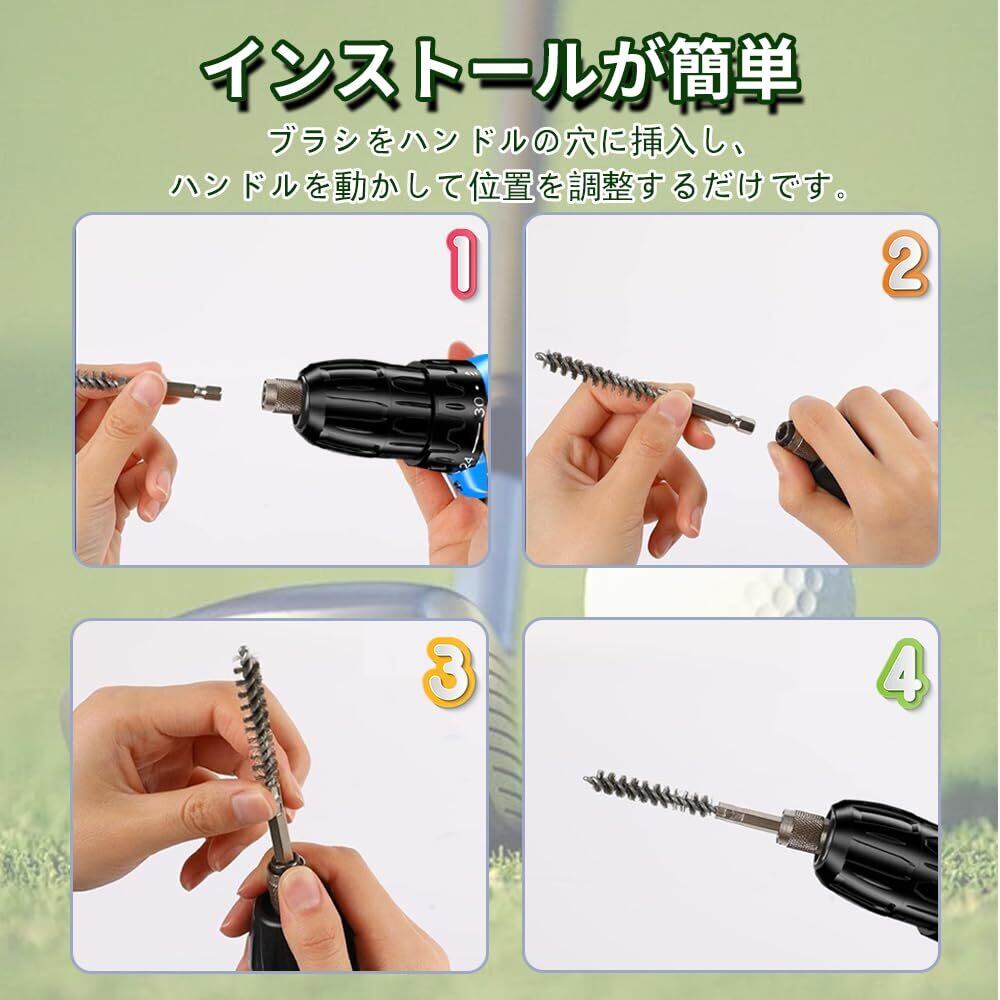 インストールが簡単

ブラシをハンドルの穴に挿入し、
ハンドルを動かして位置を調整するだけです。

1

30

24

2

3

4