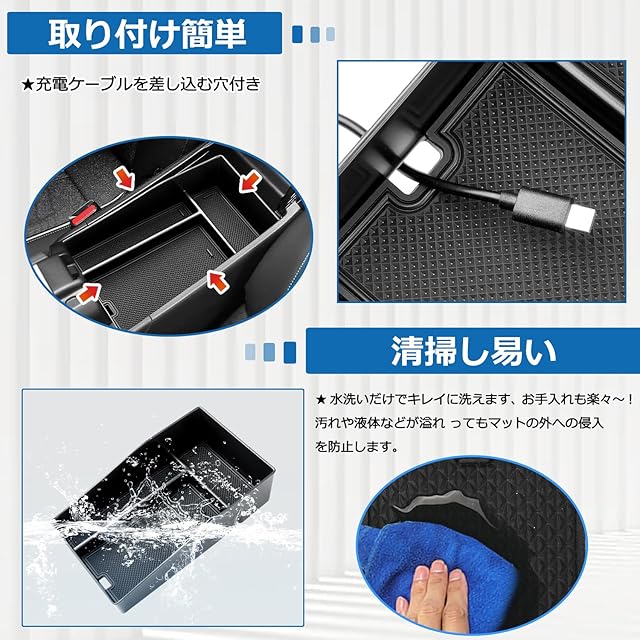 取り付け簡単

★充電ケーブルを差し込む穴付き

清掃し易い

★ 水洗いだけでキレイに洗えます、お手入れも楽々～！汚れや液体などが溢れ ってもマットの外への侵入を防止します。