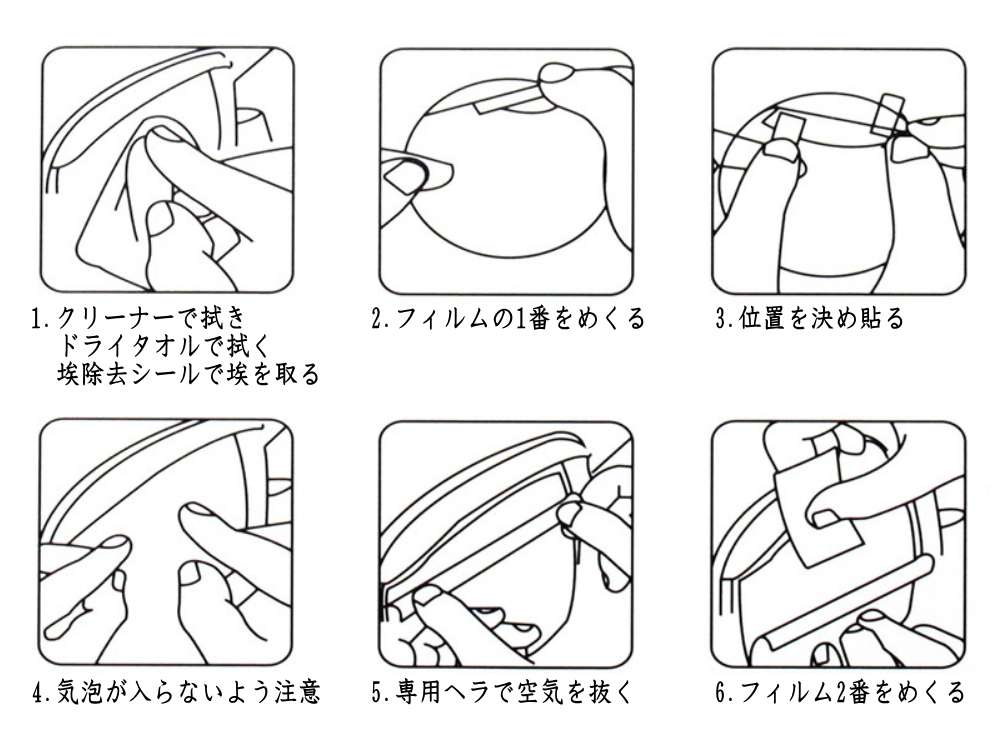 1.クリーナーで拭き
ドライタオルで拭く
埃除去シールで埃を取る

2.フィルムの1番をめくる

3.位置を決め貼る

4.気泡が入らないよう注意

5.専用ヘラで空気を抜く

6.フィルム2番をめくる