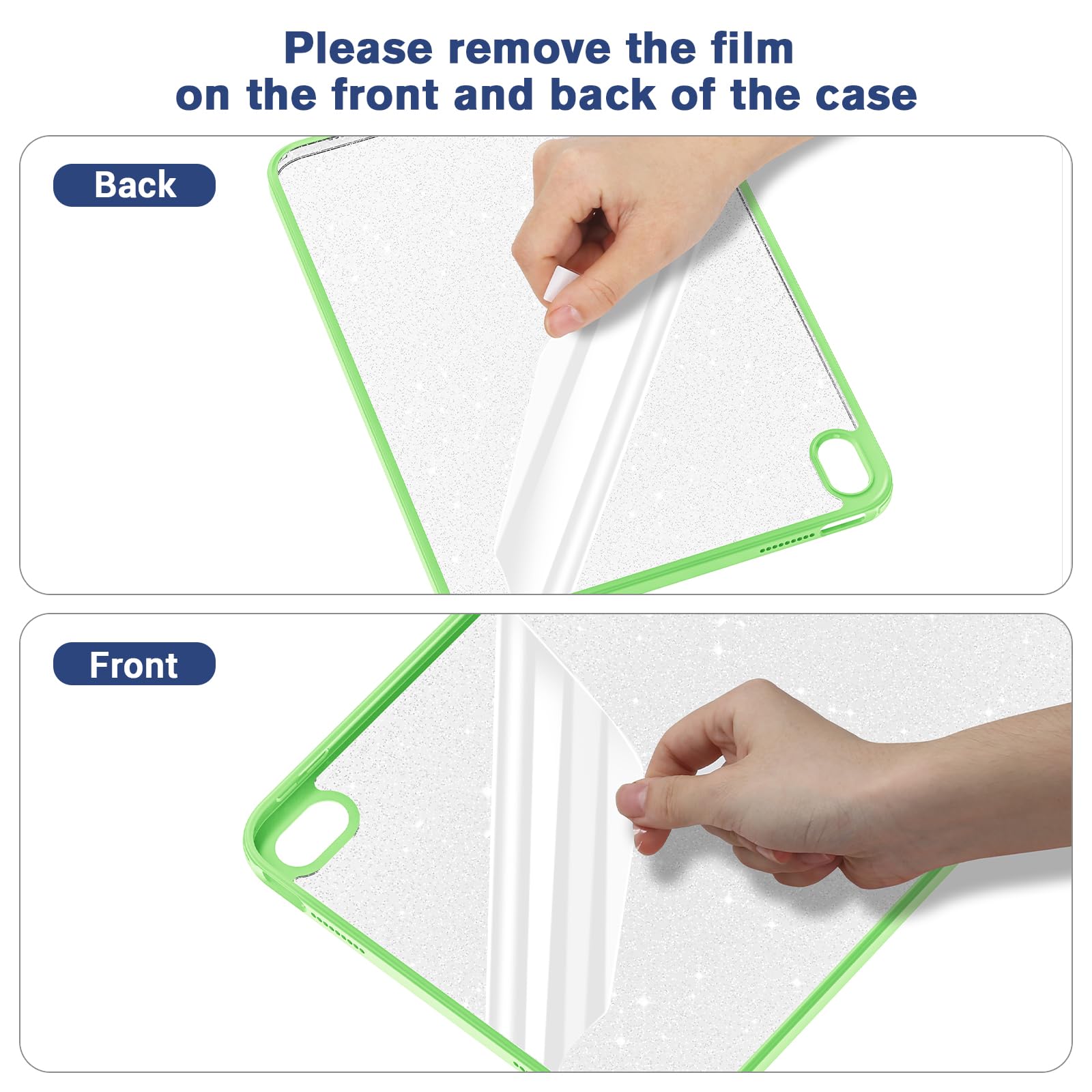 Please remove the film on the front and back of the case

Back

Front