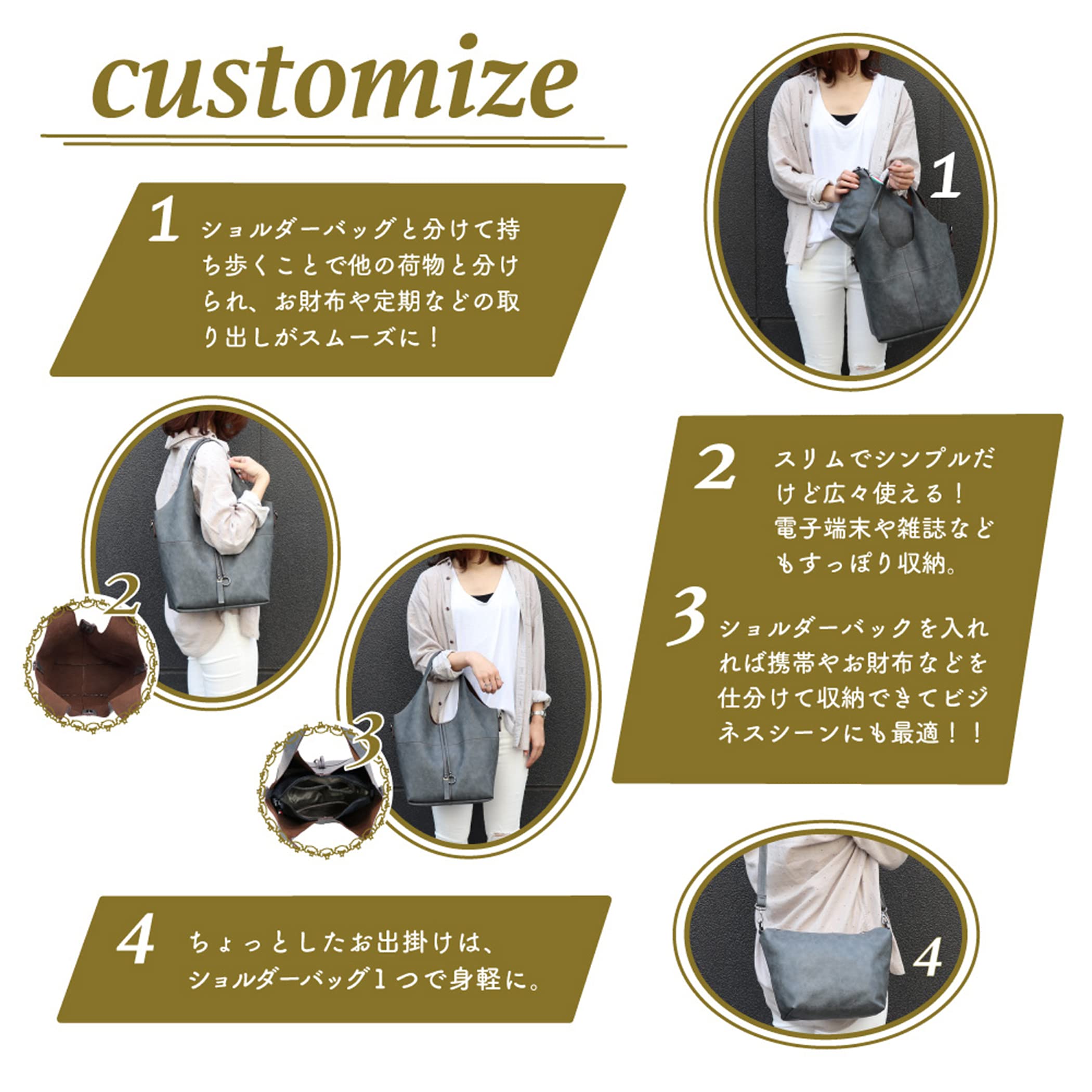 customize

1 ショルダーバッグと分けて持ち歩くことで他の荷物と分けられ、お財布や定期などの取り出しがスムーズに！

1

2

3

2 スリムでシンプルだけど広々使える！電子端末や雑誌などもすっぽり収納。

3 ショルダーバックを入れれば携帯やお財布などを仕分けて収納できてビジネスシーンにも最適！！

4 ちょっとしたお出掛けは、ショルダーバッグ１つで身軽に。

4