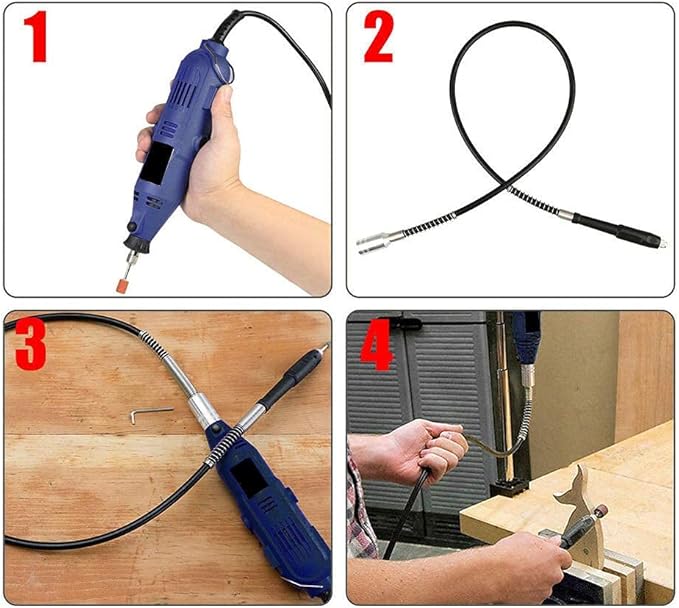 1

2

3

4