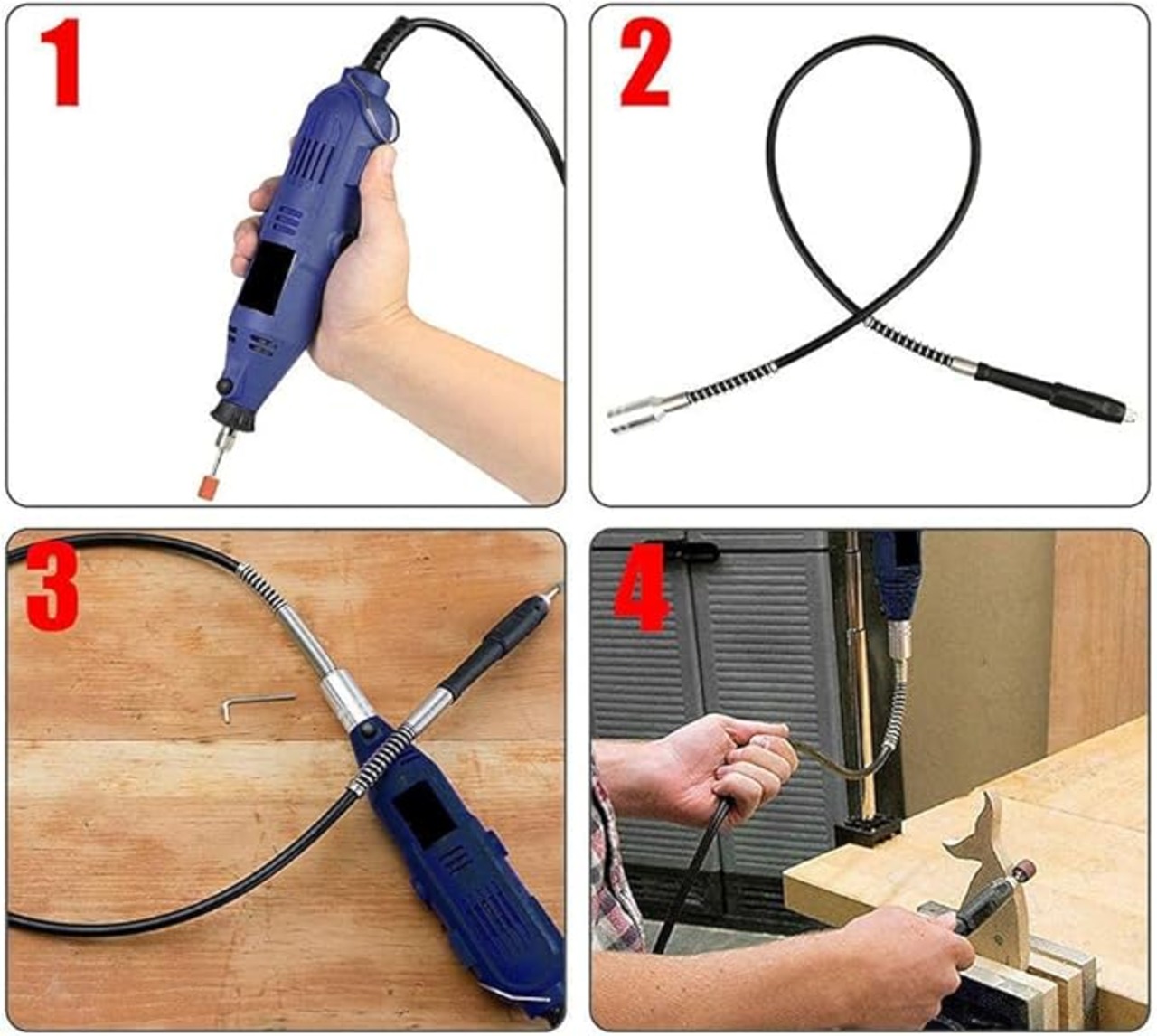 1

2

3

4