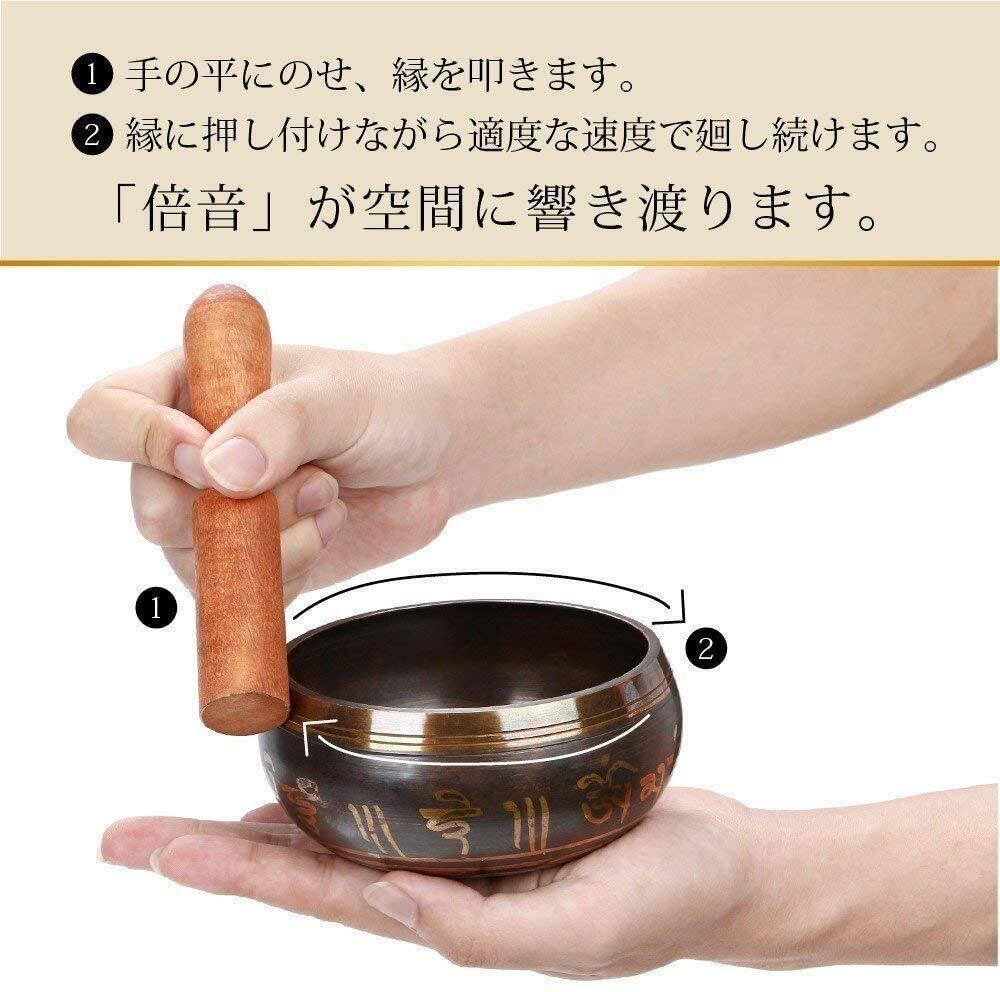 ❶ 手の平にのせ、縁を叩きます。
❷ 縁に押し付けながら適度な速度で廻し続けます。
「倍音」が空間に響き渡ります。

❶

❷