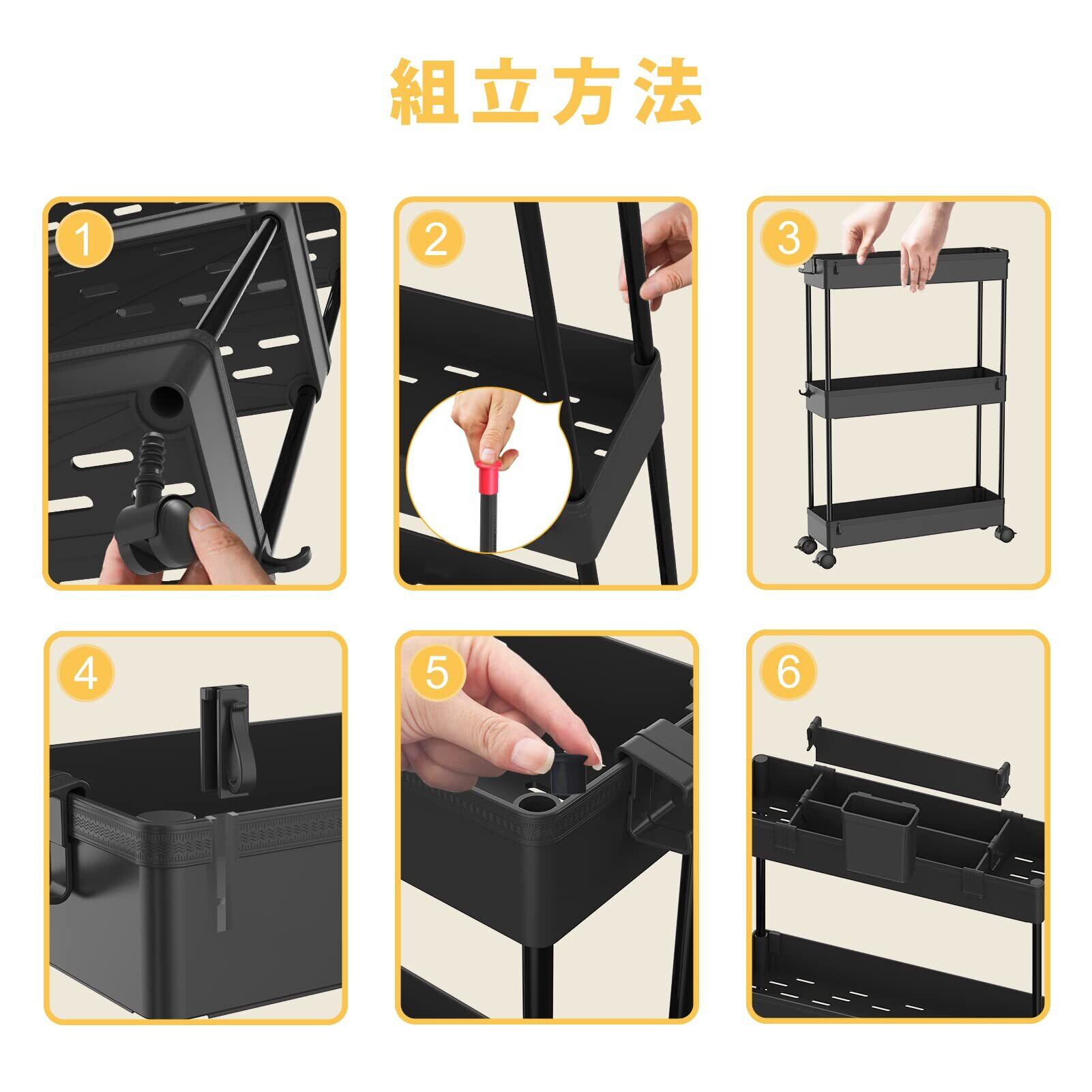 組立方法

1

2

3

4

5

6