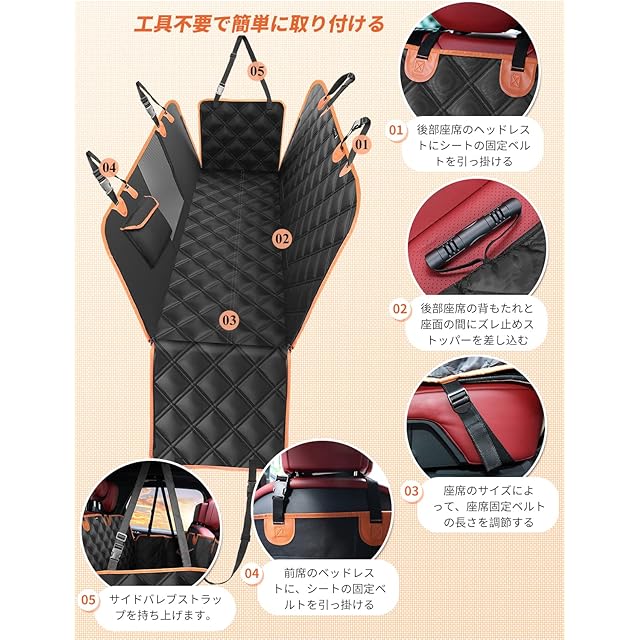 工具不要で簡単に取り付ける

05

01

04

02

03

01 後部座席のヘッドレストにシートの固定ベルトを引っ掛ける

02 後部座席の背もたれと座面の間にズレ止めストッパーを差し込む

03 座席のサイズによって、座席固定ベルトの長さを調節する

04 前席のベッドレストに、シートの固定ベルトを引っ掛ける

05 サイドバレブストラップを持ち上げます。