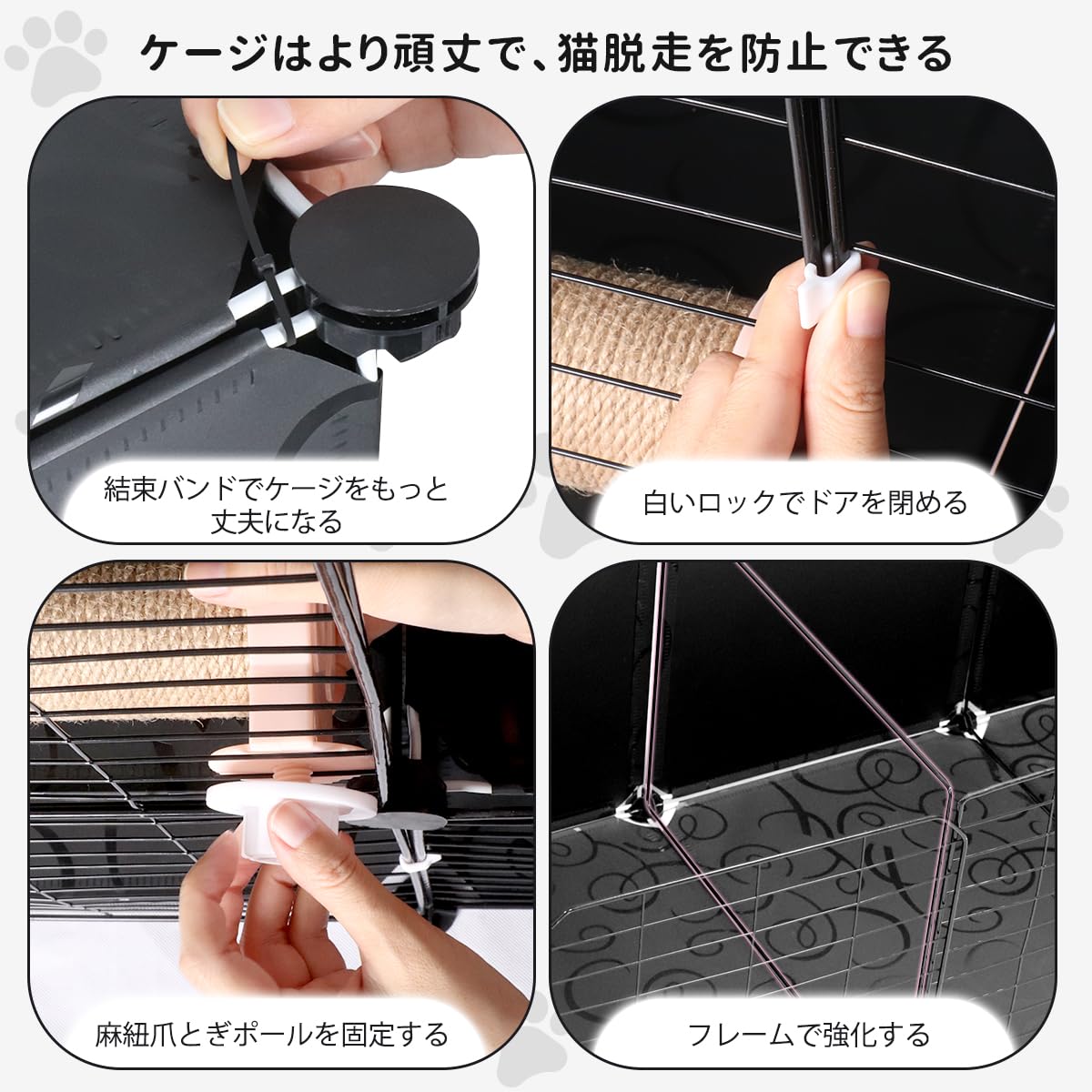 ケージはより頑丈で、猫脱走を防止できる

結束バンドでケージをもっと丈夫になる

白いロックでドアを閉める

麻紐爪とぎポールを固定する

フレームで強化する