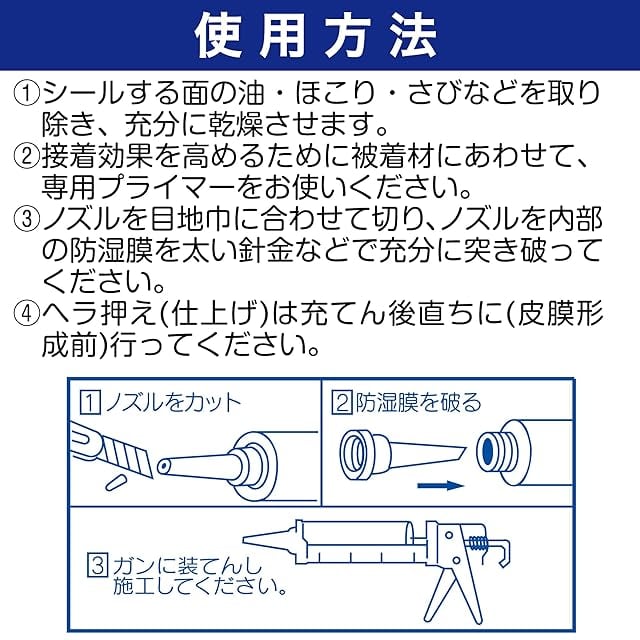 使用方法

①シールする面の油・ほこり・さびなどを取り除き、充分に乾燥させます。
②接着効果を高めるために被着材にあわせて、専用プライマーをお使いください。
③ノズルを目地巾に合わせて切り、ノズルを内部の防湿膜を太い針金などで充分に突き破ってください。
④ヘラ押え(仕上げ)は充てん後直ちに(皮膜形成前)行ってください。

1 ノズルをカット

2 防湿膜を破る

3 ガンに装てんし施工してください。